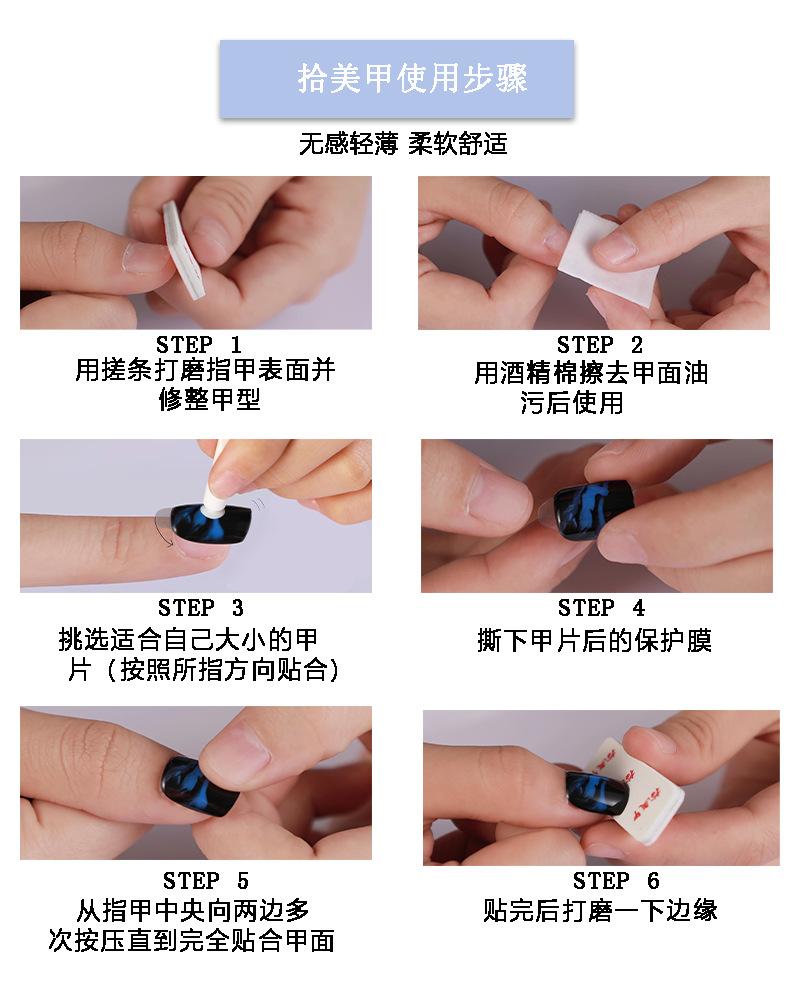 拾美甲使用步骤

无感轻薄 柔软舒适

STEP 1
用搓条打磨指甲表面并修整甲型

STEP 2
用酒精棉擦去甲面油污后使用

STEP 3
挑选适合自己大小的甲片（按照所指方向贴合）

STEP 4
撕下甲片后的保护膜

STEP 5
从指甲中央向两边多次按压直到完全贴合甲面

STEP 6
贴完后打磨一下边缘