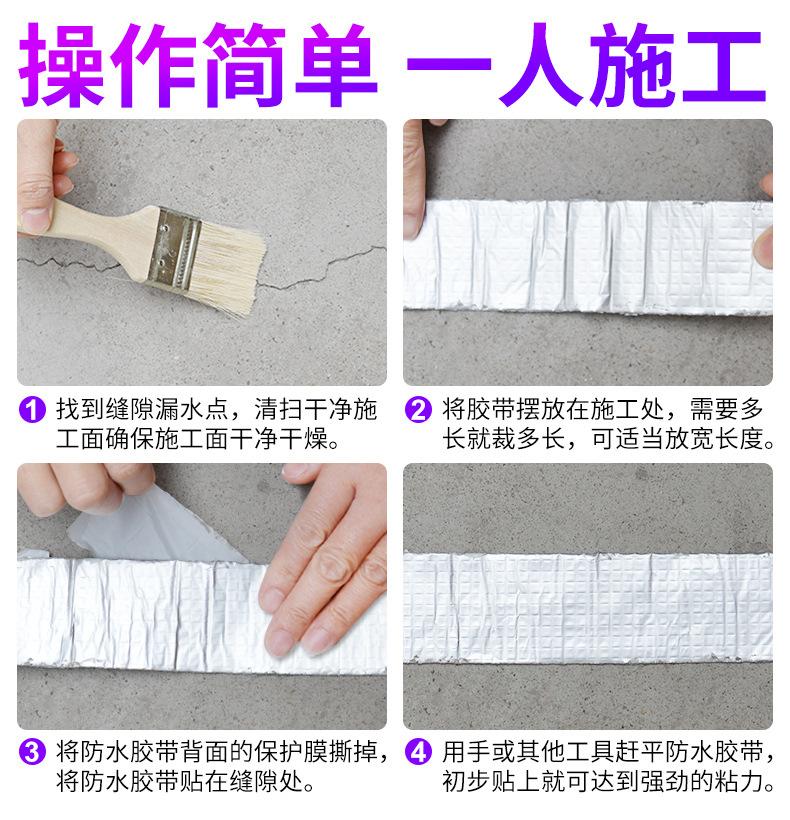 操作简单 一人施工

1 找到缝隙漏水点，清扫干净施工面确保施工面干净干燥。

2 将胶带摆放在施工处，需要多长就裁多长，可适当放宽长度。

3 将防水胶带背面的保护膜撕掉，将防水胶带贴在缝隙处。

4 用手或其他工具赶平防水胶带，初步贴上就可达到强劲的粘力。