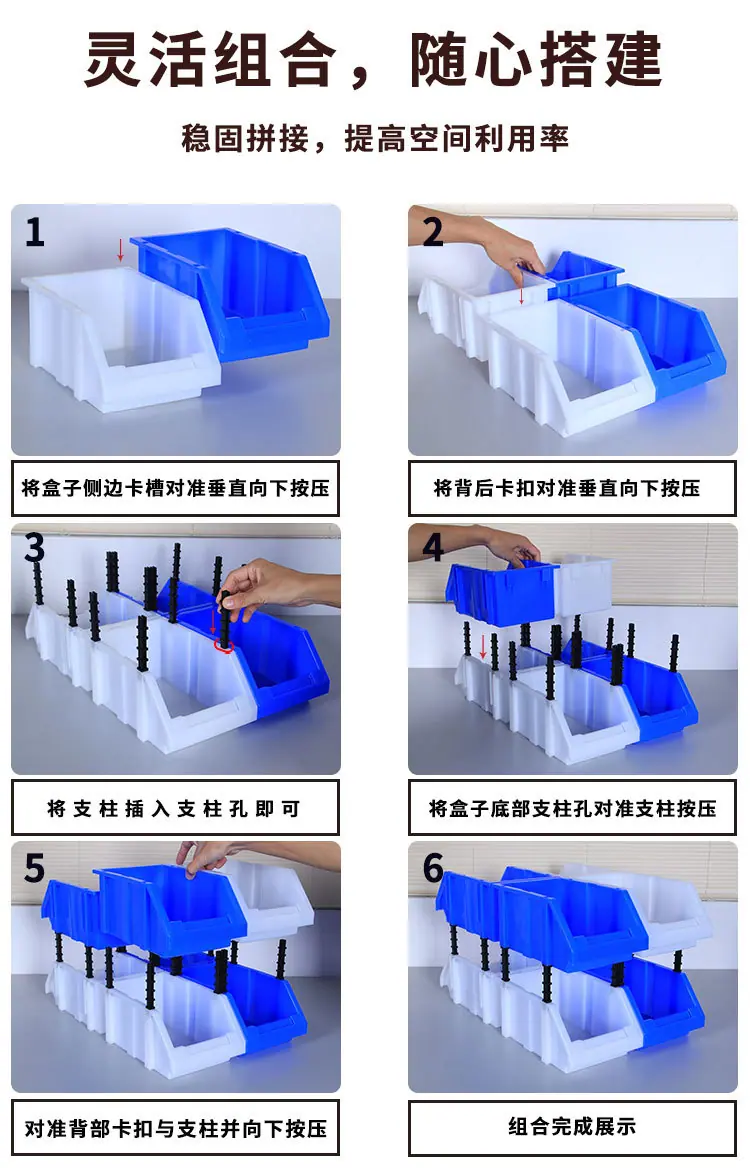 灵活组合，随心搭建

稳固拼接，提高空间利用率

1

将盒子侧边卡槽对准垂直向下按压

2

将背后卡扣对准垂直向下按压

3

将支柱插入支柱孔即可

4

将盒子底部支柱孔对准支柱按压

5

对准背部卡扣与支柱并向下按压

6

组合完成展示