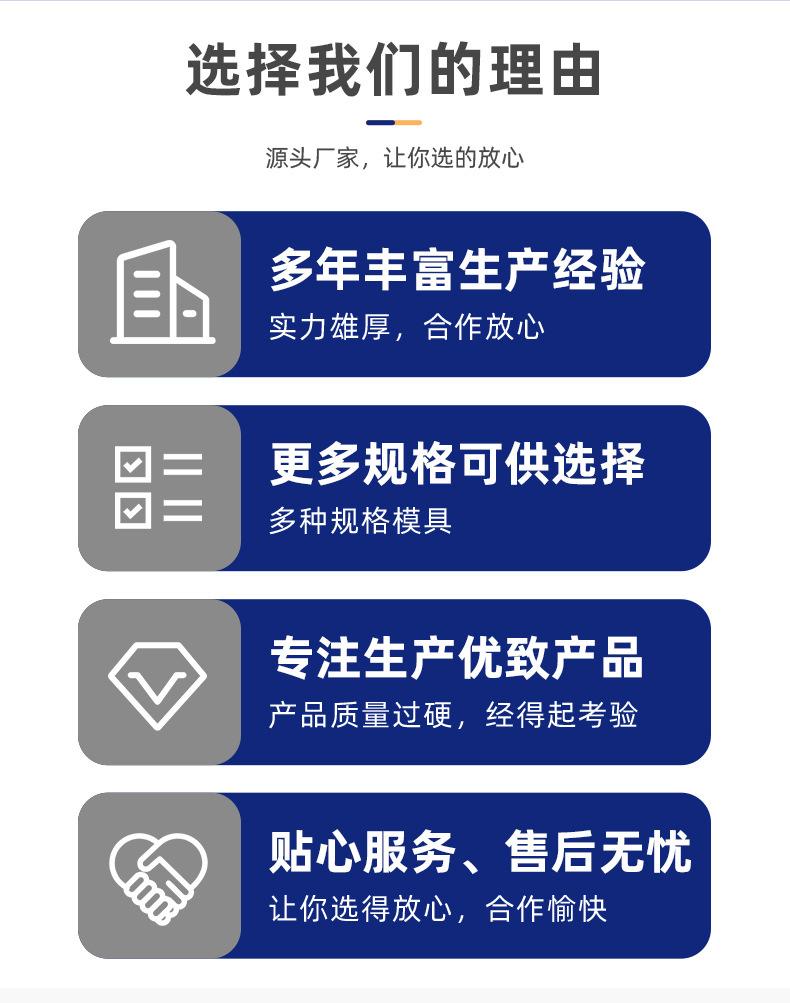 选择我们的理由

源头厂家，让你选的放心

多年丰富生产经验

实力雄厚，合作放心

更多规格可供选择

多种规格模具

专注生产优致产品

产品质量过硬，经得起考验

贴心服务、售后无忧

让你选得放心，合作愉快