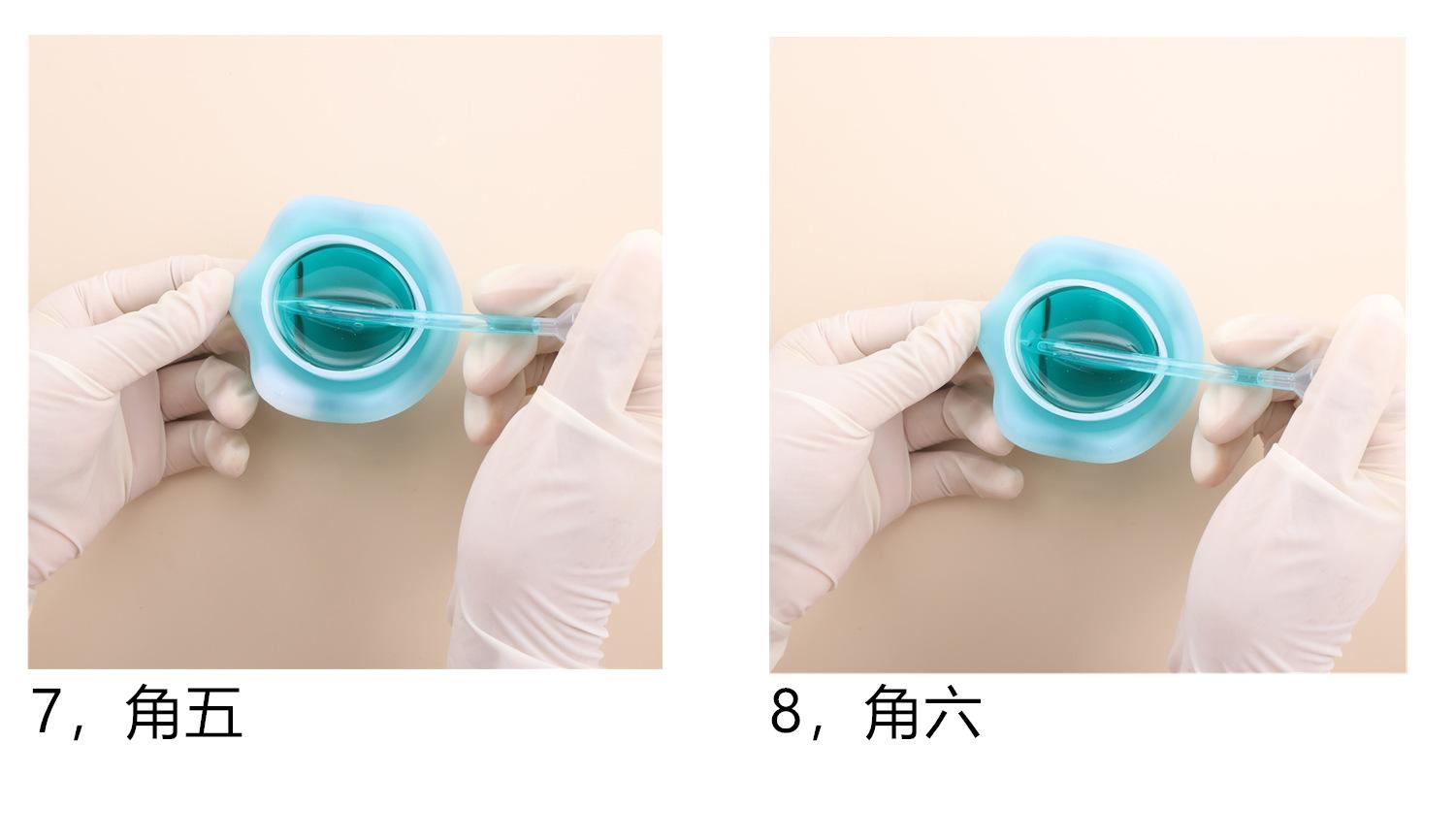 7，角五

8，角六