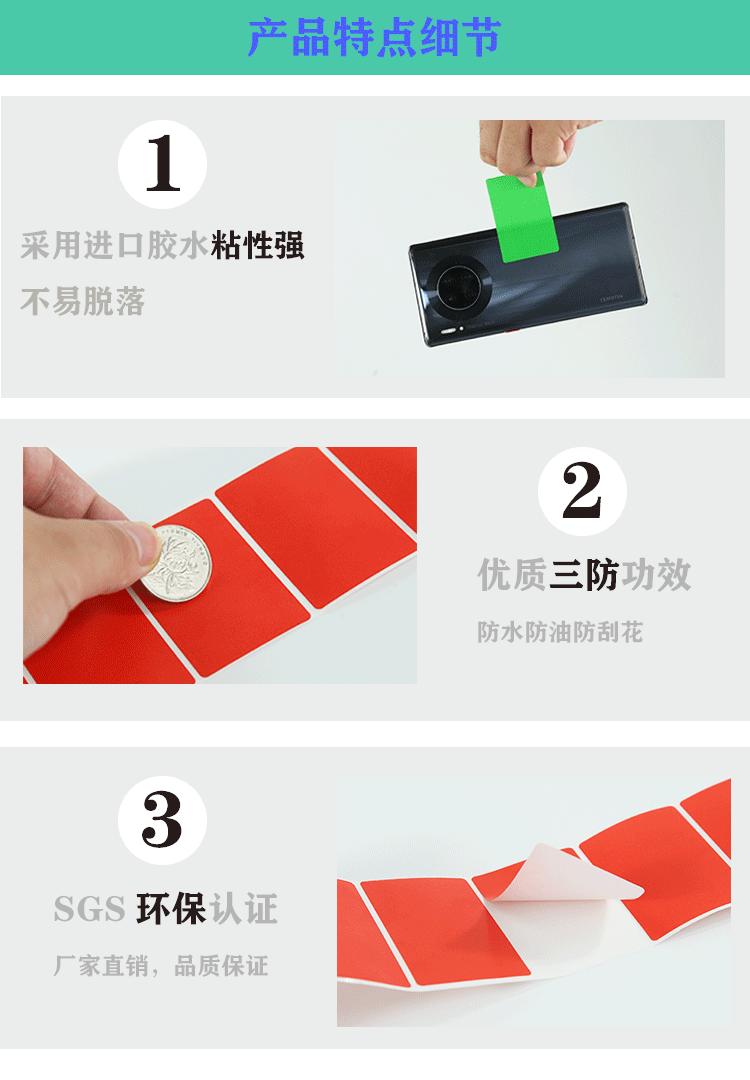 产品特点细节

1

采用进口胶水粘性强

不易脱落

2

优质三防功效

防水防油防刮花

3

SGS 环保认证

厂家直销，品质保证