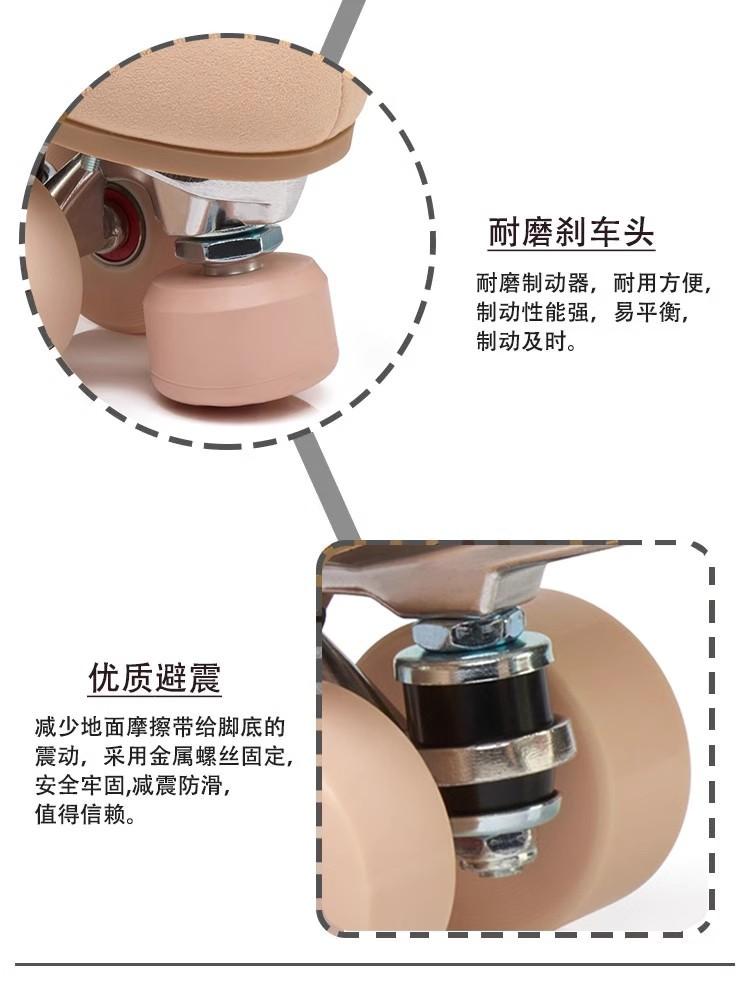 耐磨刹车头

耐磨制动器，耐用方便，制动性能强，易平衡，制动及时。

优质避震

减少地面摩擦带给脚底的震动，采用金属螺丝固定，安全牢固,减震防滑，值得信赖。