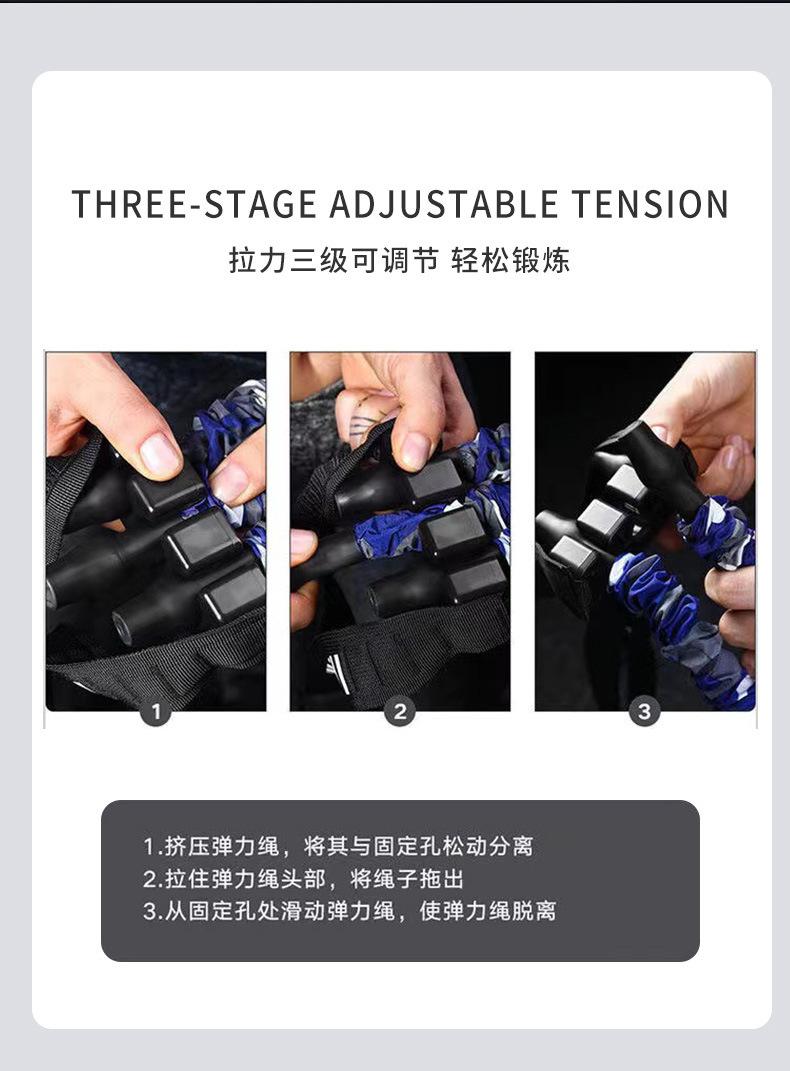 THREE-STAGE ADJUSTABLE TENSION
拉力三级可调节 轻松锻炼

1

2

3

1.挤压弹力绳，将其与固定孔松动分离
2.拉住弹力绳头部，将绳子拖出
3.从固定孔处滑动弹力绳，使弹力绳脱离