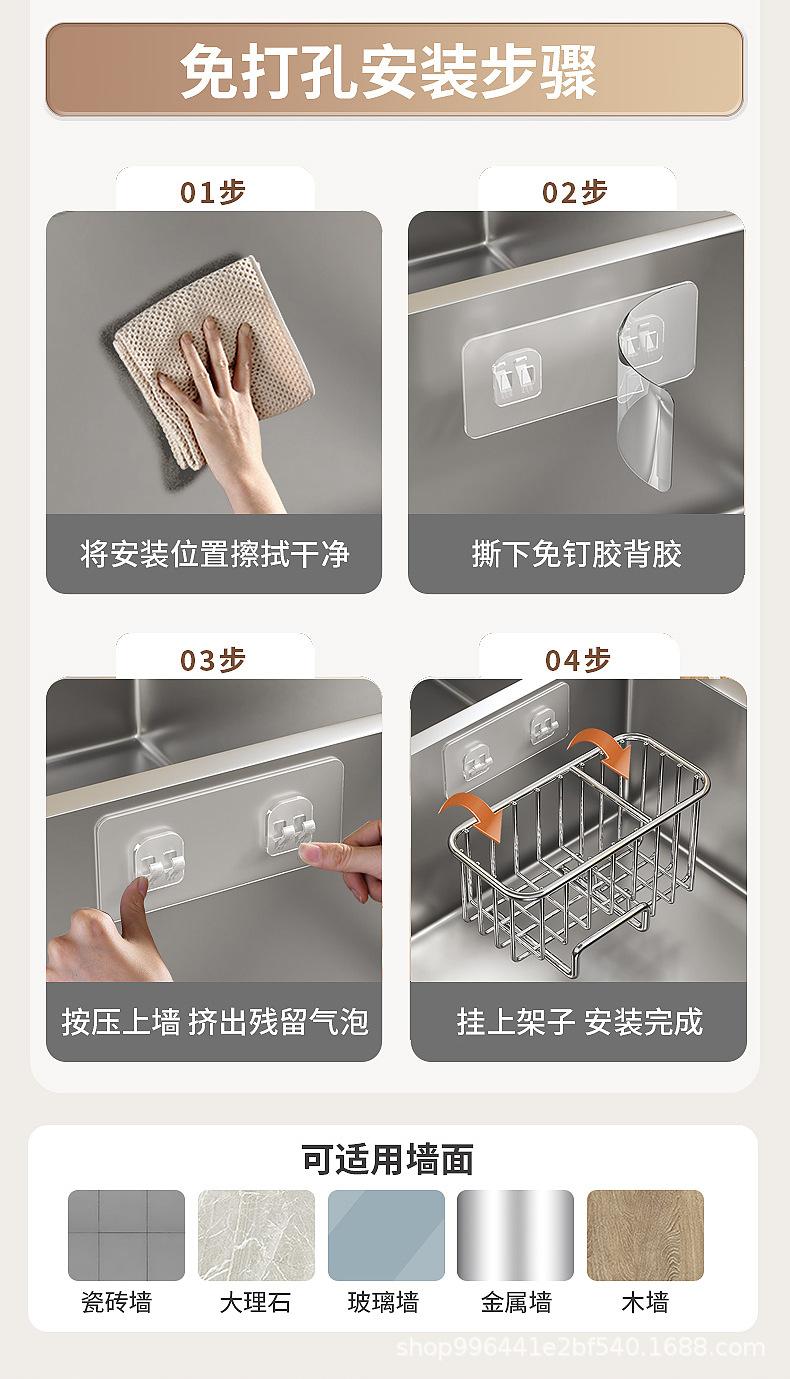 免打孔安装步骤

01步

将安装位置擦拭干净

02步

撕下免钉胶背胶

03步

按压上墙 挤出残留气泡

04步

挂上架子 安装完成

可适用墙面

瓷砖墙

大理石

玻璃墙

金属墙

木墙

shop996441e2bf540.1688.com