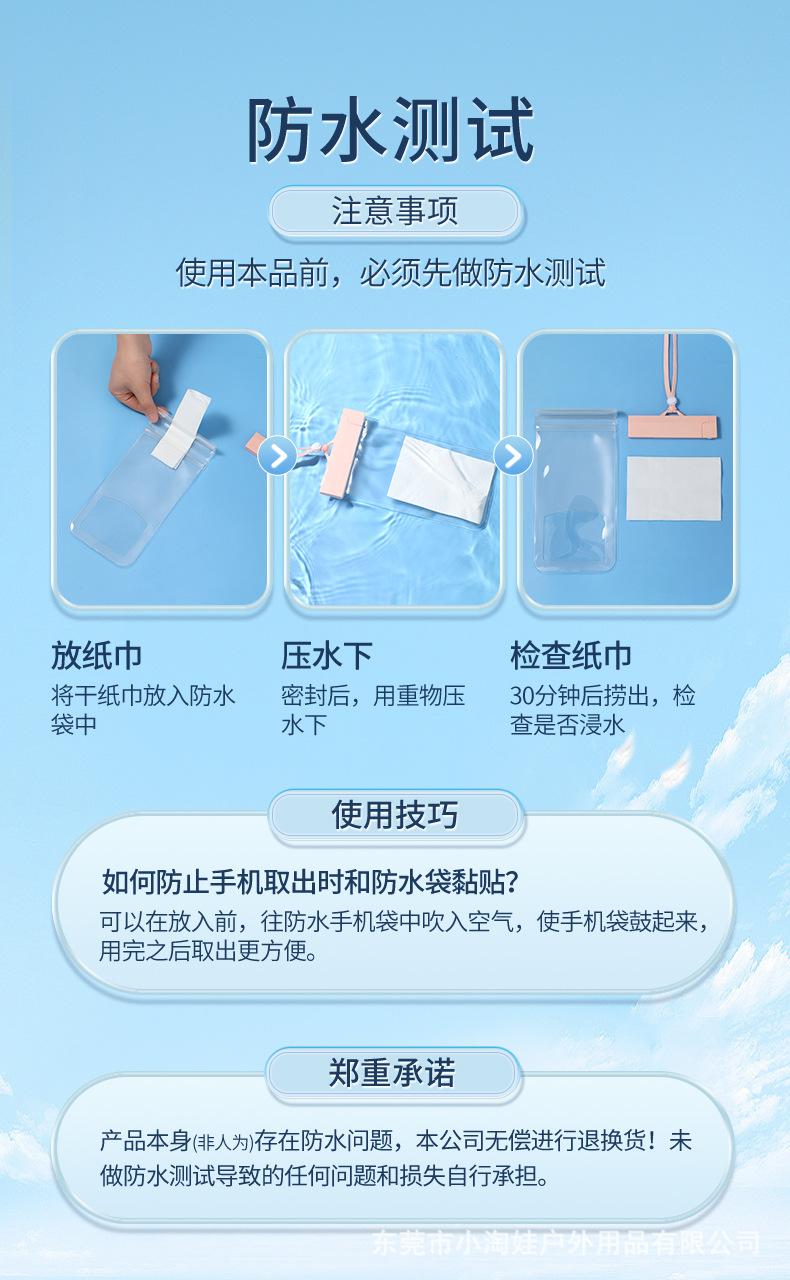 防水测试

注意事项

使用本品前，必须先做防水测试

放纸巾
将干纸巾放入防水袋中

压水下
密封后，用重物压水下

检查纸巾
30分钟后捞出，检查是否浸水

使用技巧

如何防止手机取出时和防水袋黏贴？
可以在放入前，往防水手机袋中吹入空气，使手机袋鼓起来，用完之后取出更方便。

郑重承诺

产品本身(非人为)存在防水问题，本公司无偿进行退换货！未做防水测试导致的任何问题和损失自行承担。

东莞市小淘娃户外用品有限公司