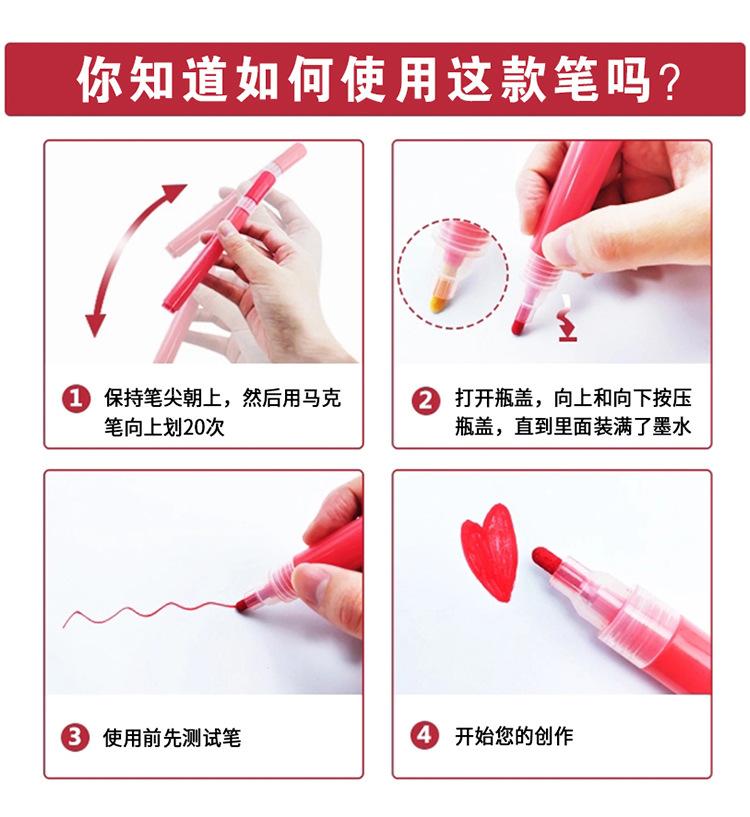 你知道如何使用这款笔吗？

1 保持笔尖朝上，然后用马克笔向上划20次

2 打开瓶盖，向上和向下按压瓶盖，直到里面装满了墨水

3 使用前先测试笔

4 开始您的创作