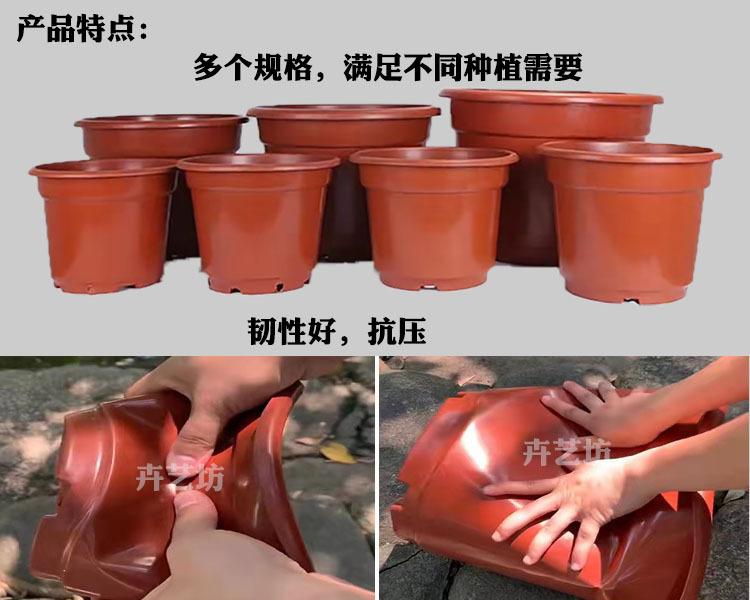 产品特点:

多个规格，满足不同种植需要

韧性好，抗压

卉艺坊

卉艺坊