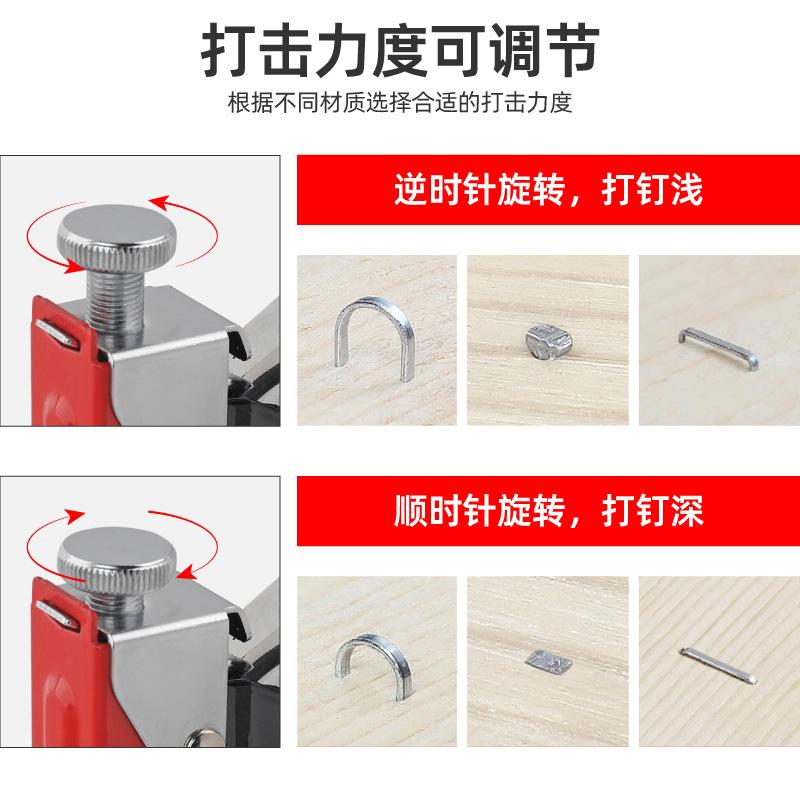 打击力度可调节

根据不同材质选择合适的打击力度

逆时针旋转，打钉浅

顺时针旋转，打钉深