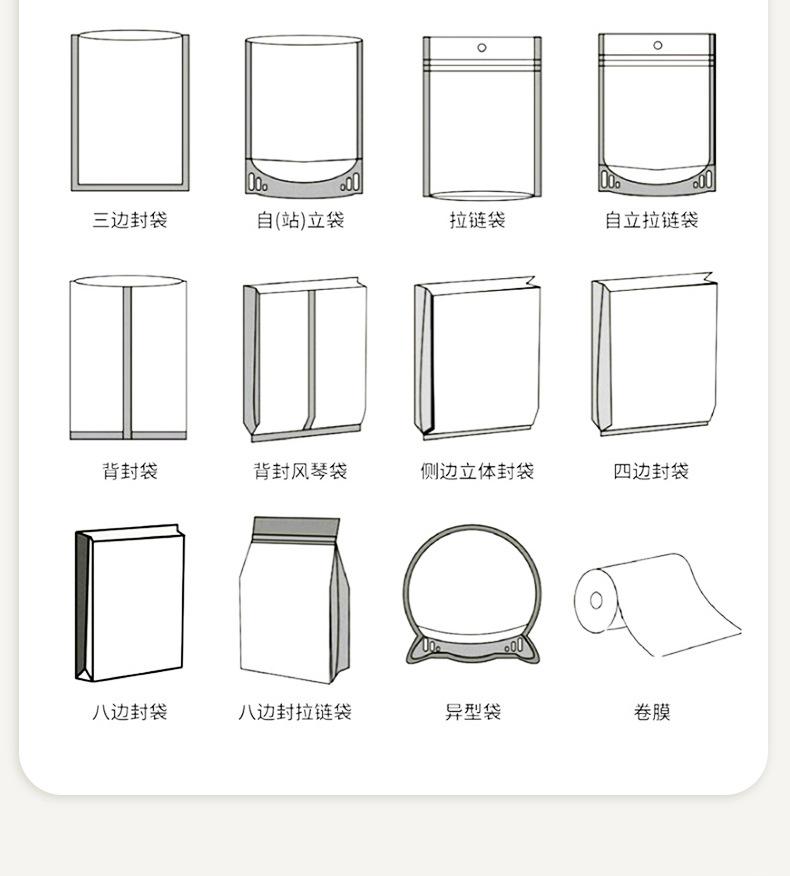 三边封袋

自(站)立袋

拉链袋

自立拉链袋

背封袋

背封风琴袋

侧边立体封袋

四边封袋

八边封袋

八边封拉链袋

异型袋

卷膜