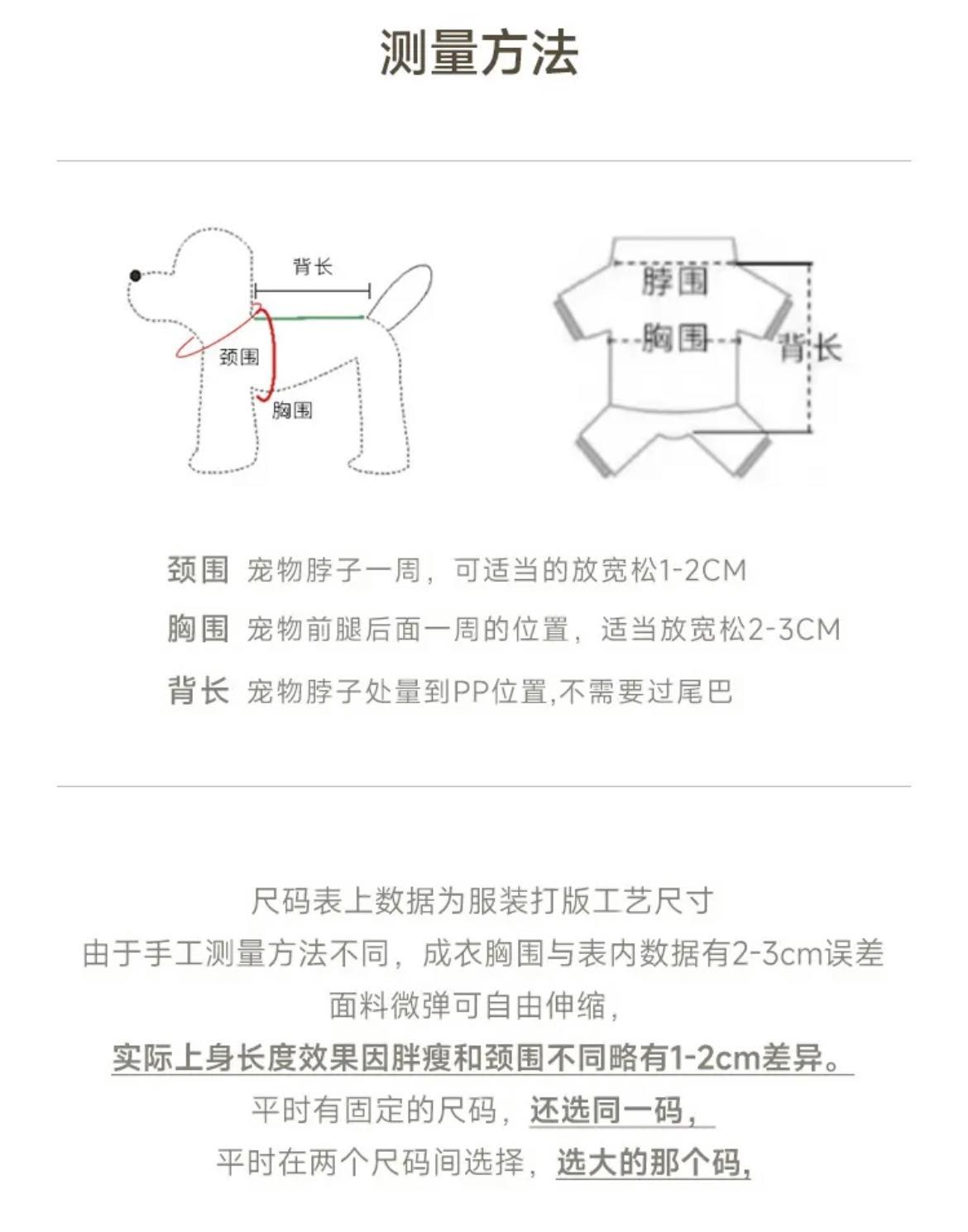 测量方法

背长
颈围
胸围

脖围
胸围
背长

颈围 宠物脖子一周，可适当的放宽松1-2CM
胸围 宠物前腿后面一周的位置，适当放宽松2-3CM
背长 宠物脖子处量到PP位置,不需要过尾巴

尺码表上数据为服装打版工艺尺寸
由于手工测量方法不同，成衣胸围与表内数据有2-3cm误差
面料微弹可自由伸缩，
实际上身长度效果因胖瘦和颈围不同略有1-2cm差异。
平时有固定的尺码，还选同一码，
平时在两个尺码间选择，选大的那个码，