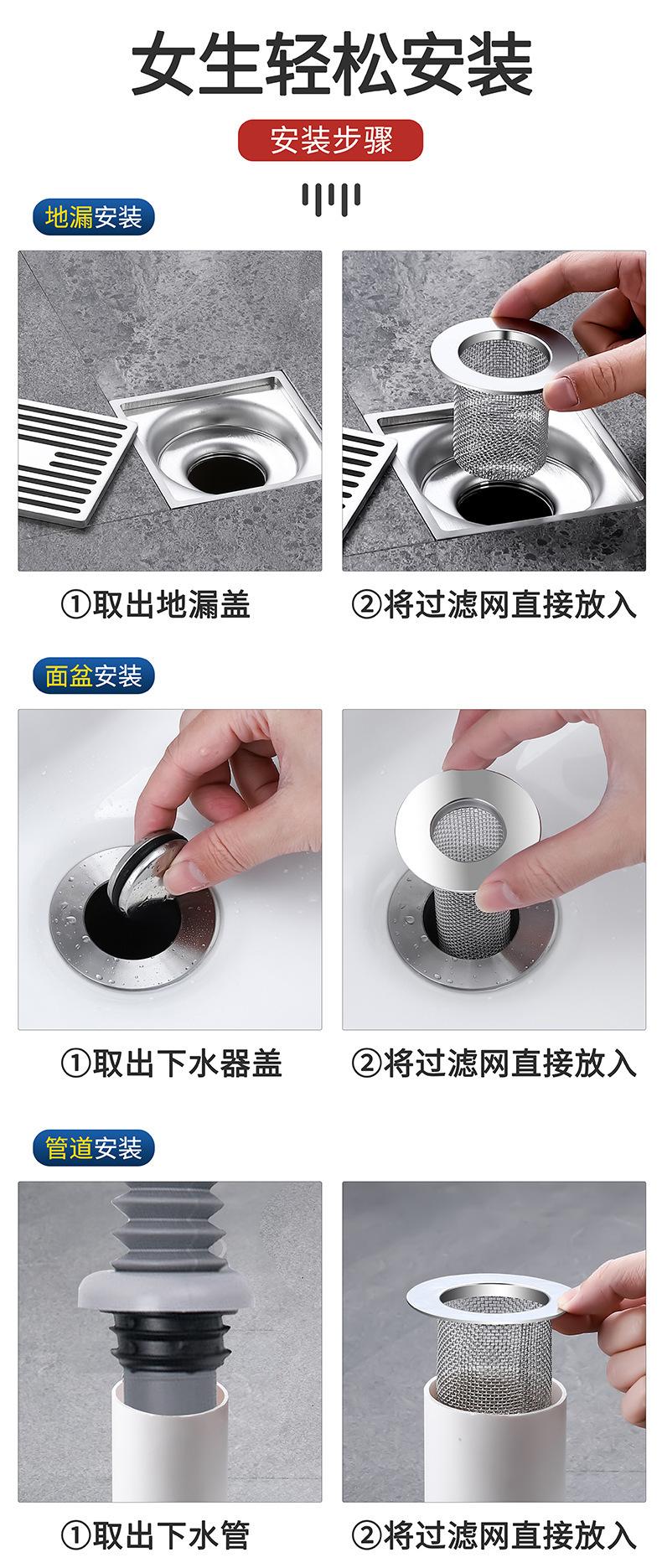 女生轻松安装

安装步骤

地漏安装

①取出地漏盖

②将过滤网直接放入

面盆安装

①取出下水器盖

②将过滤网直接放入

管道安装

①取出下水管

②将过滤网直接放入