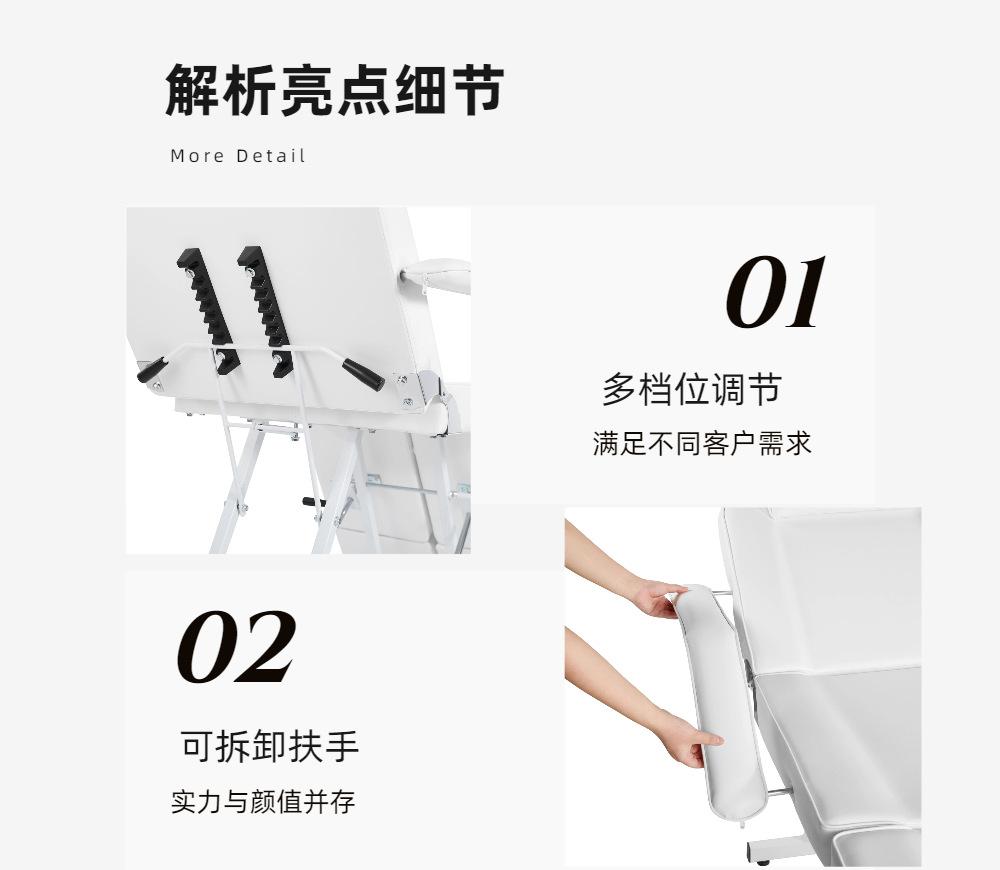 解析亮点细节

More Detail

01

多档位调节

满足不同客户需求

02

可拆卸扶手

实力与颜值并存