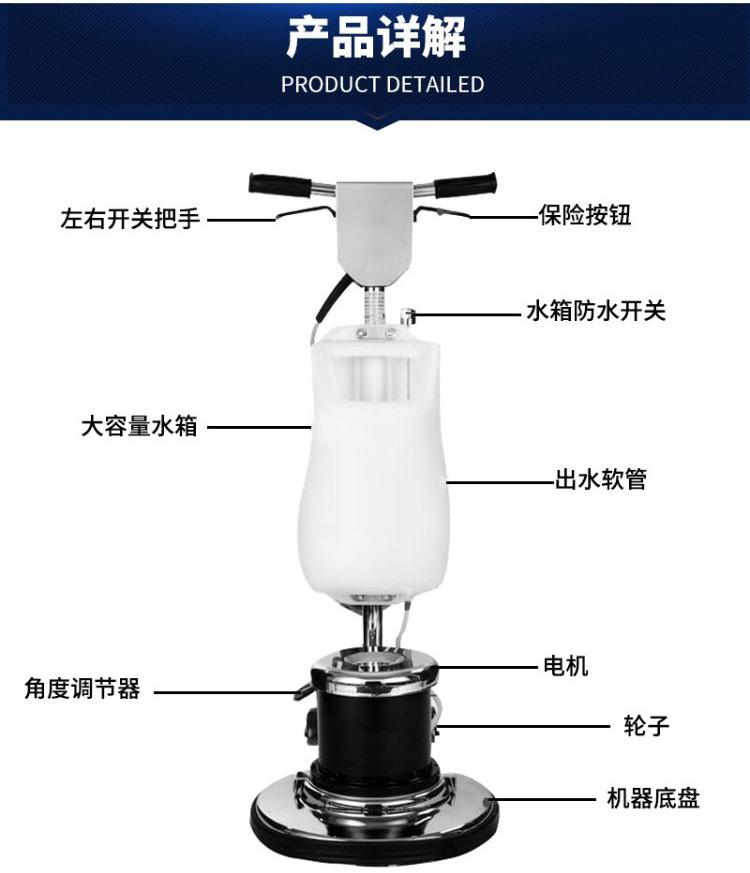 产品详解
PRODUCT DETAILED

左右开关把手
保险按钮
水箱防水开关
大容量水箱
出水软管
电机
角度调节器
轮子
机器底盘