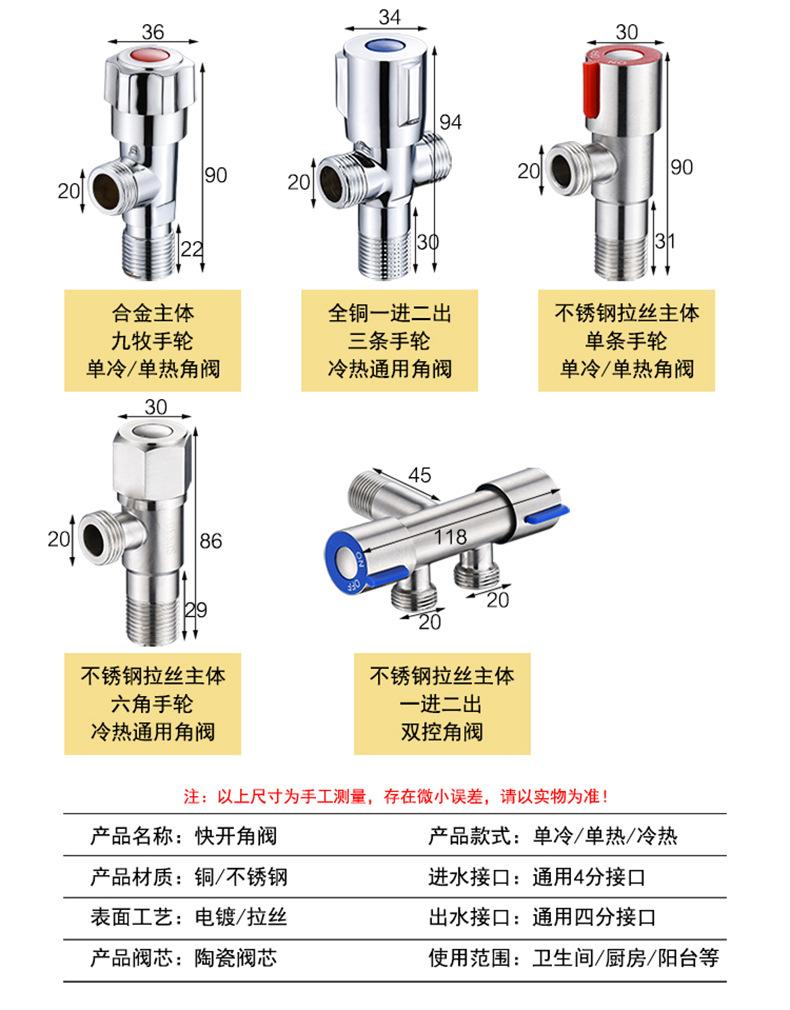 36

20

90

22

合金主体
九牧手轮
单冷/单热角阀

34

94

20

30

全铜一进二出
三条手轮
冷热通用角阀

30

20

90

31

不锈钢拉丝主体
单条手轮
单冷/单热角阀

30

20

86

29

不锈钢拉丝主体
六角手轮
冷热通用角阀

45

118

20

20

不锈钢拉丝主体
一进二出
双控角阀

注：以上尺寸为手工测量，存在微小误差，请以实物为准！

产品名称：快开角阀
产品款式：单冷/单热/冷热
产品材质：铜/不锈钢
进水接口：通用4分接口
表面工艺：电镀/拉丝
出水接口：通用四分接口
产品阀芯：陶瓷阀芯
使用范围：卫生间/厨房/阳台等