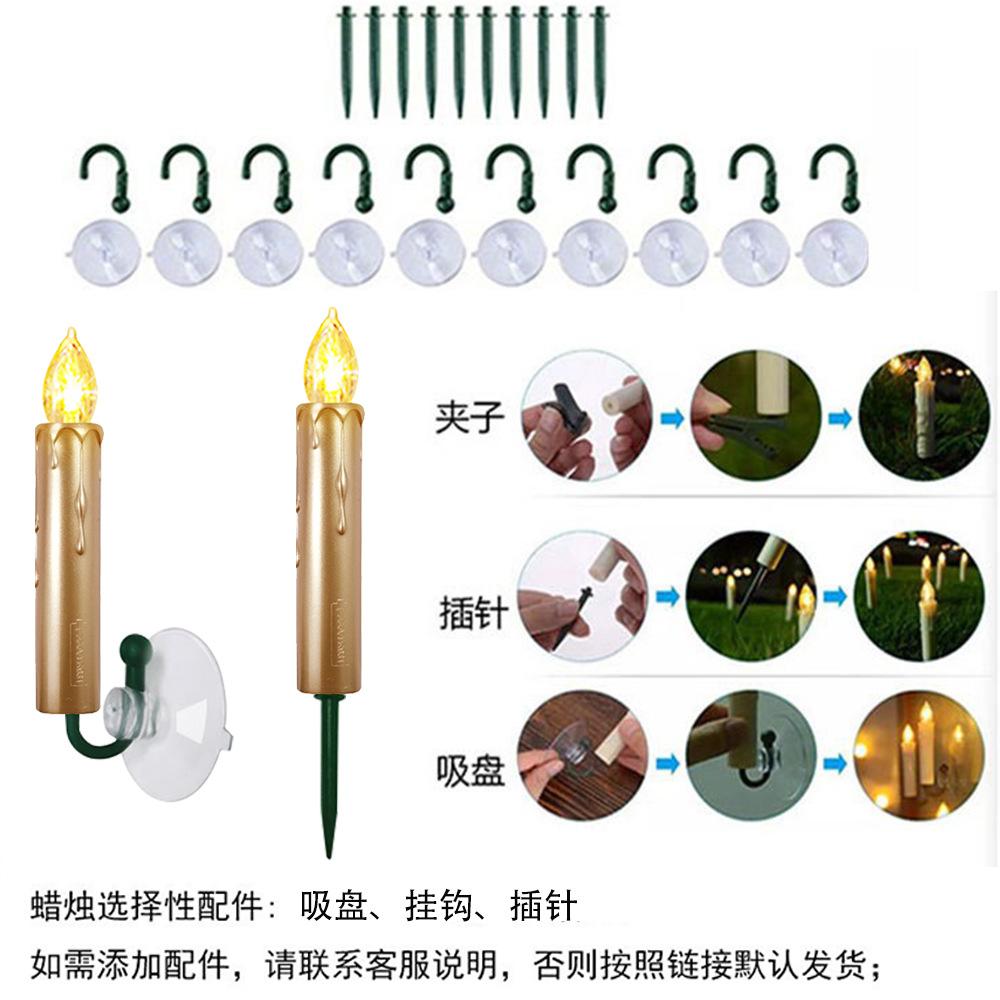 夹子

插针

吸盘

蜡烛选择性配件：吸盘、挂钩、插针

如需添加配件，请联系客服说明，否则按照链接默认发货；