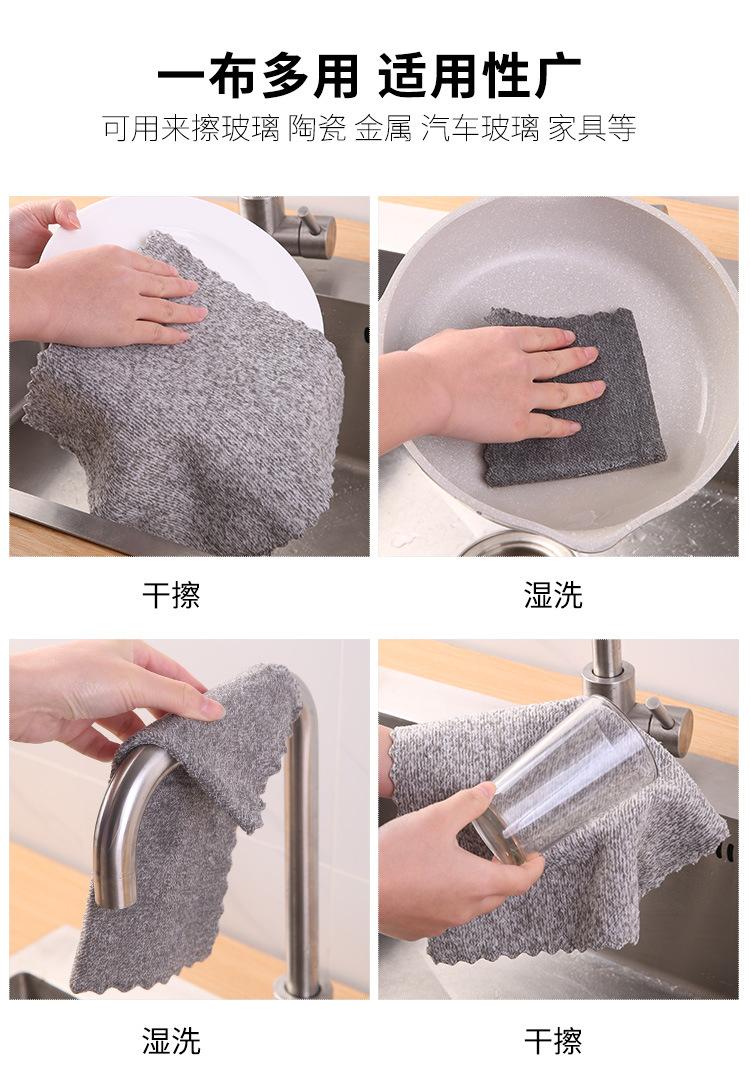 一布多用 适用性广

可用来擦玻璃 陶瓷 金属 汽车玻璃 家具等

干擦

湿洗

湿洗

干擦