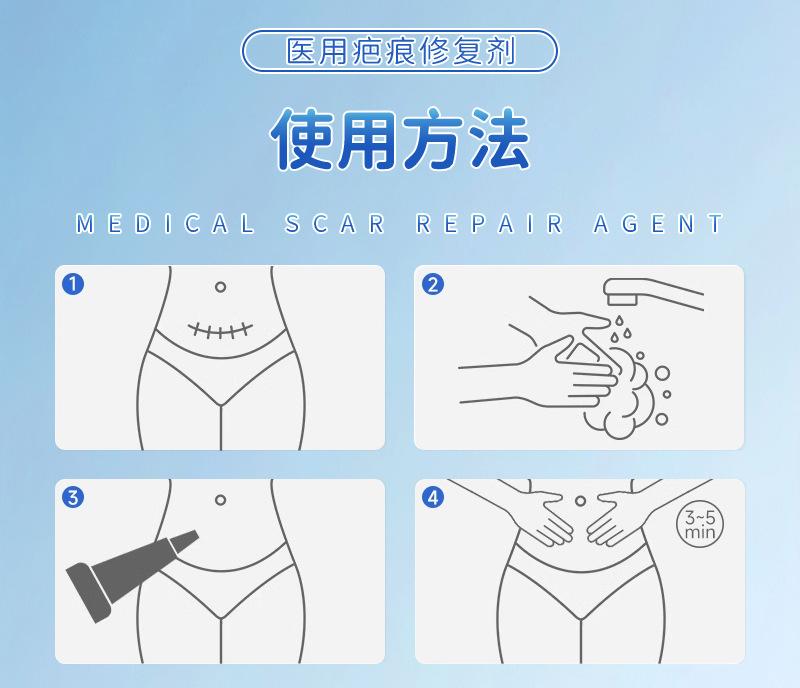 医用疤痕修复剂

使用方法

MEDICAL SCAR REPAIR AGENT

1

2

3

4

3~5 min