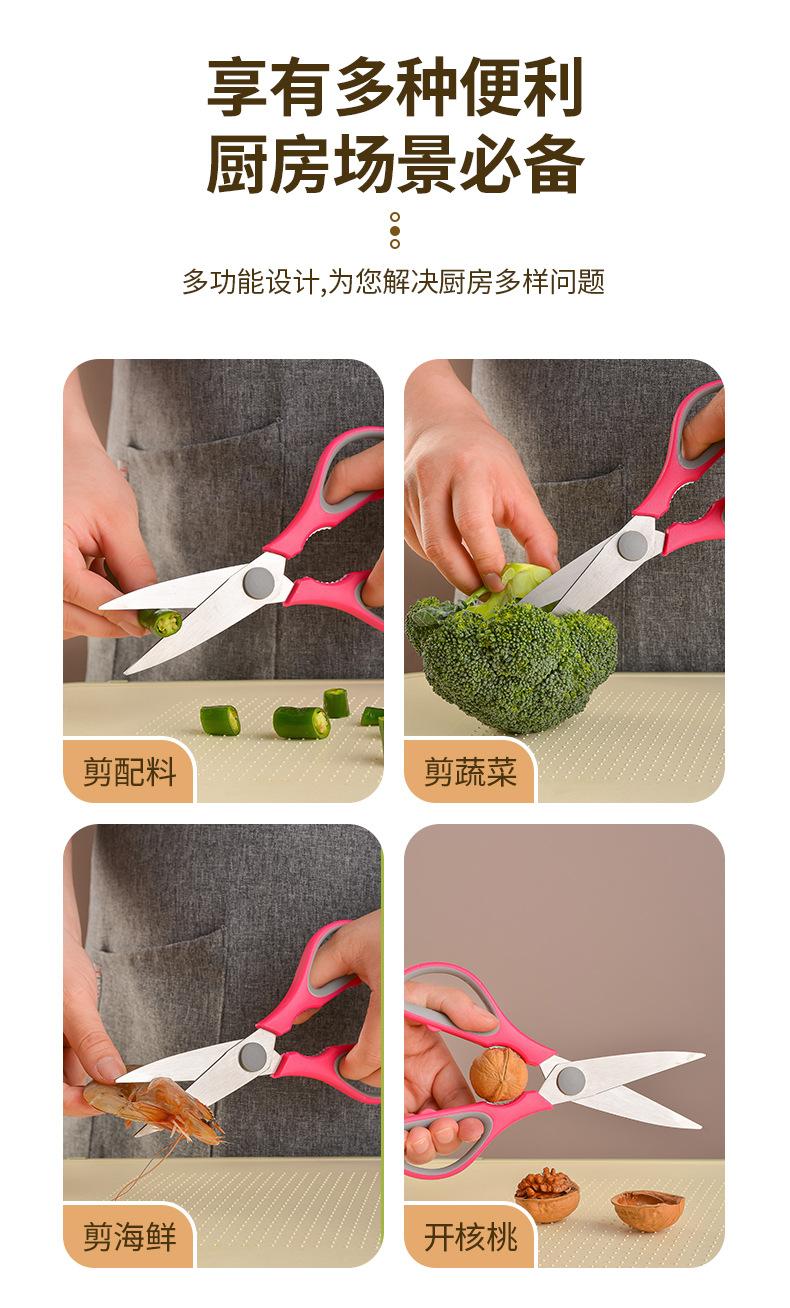 享有多种便利
厨房场景必备

多功能设计,为您解决厨房多样问题

剪配料

剪蔬菜

剪海鲜

开核桃