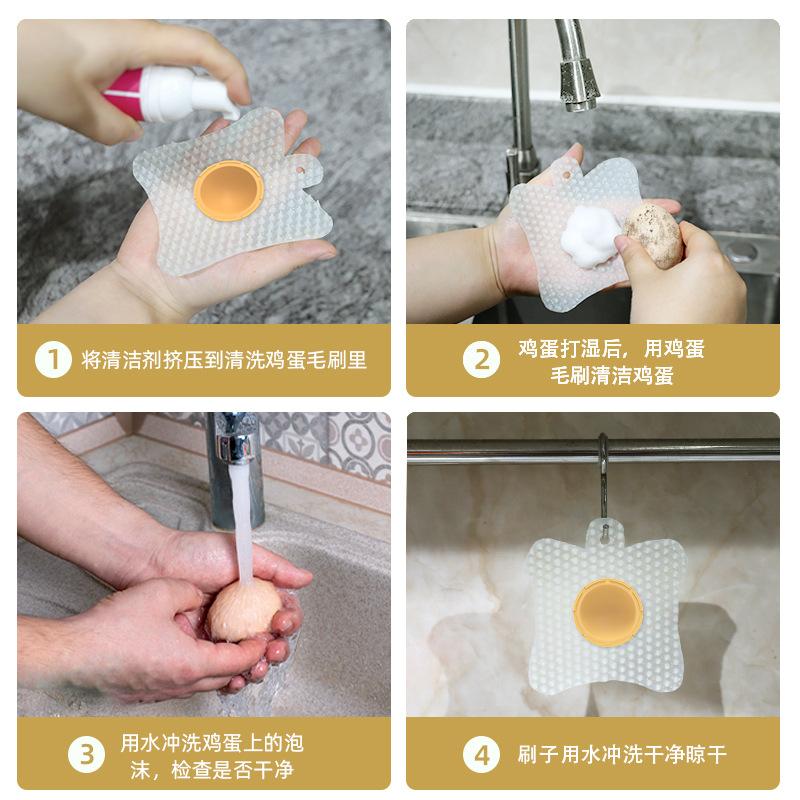 1 将清洁剂挤压到清洗鸡蛋毛刷里

2 鸡蛋打湿后，用鸡蛋毛刷清洁鸡蛋

3 用水冲洗鸡蛋上的泡沫，检查是否干净

4 刷子用水冲洗干净晾干