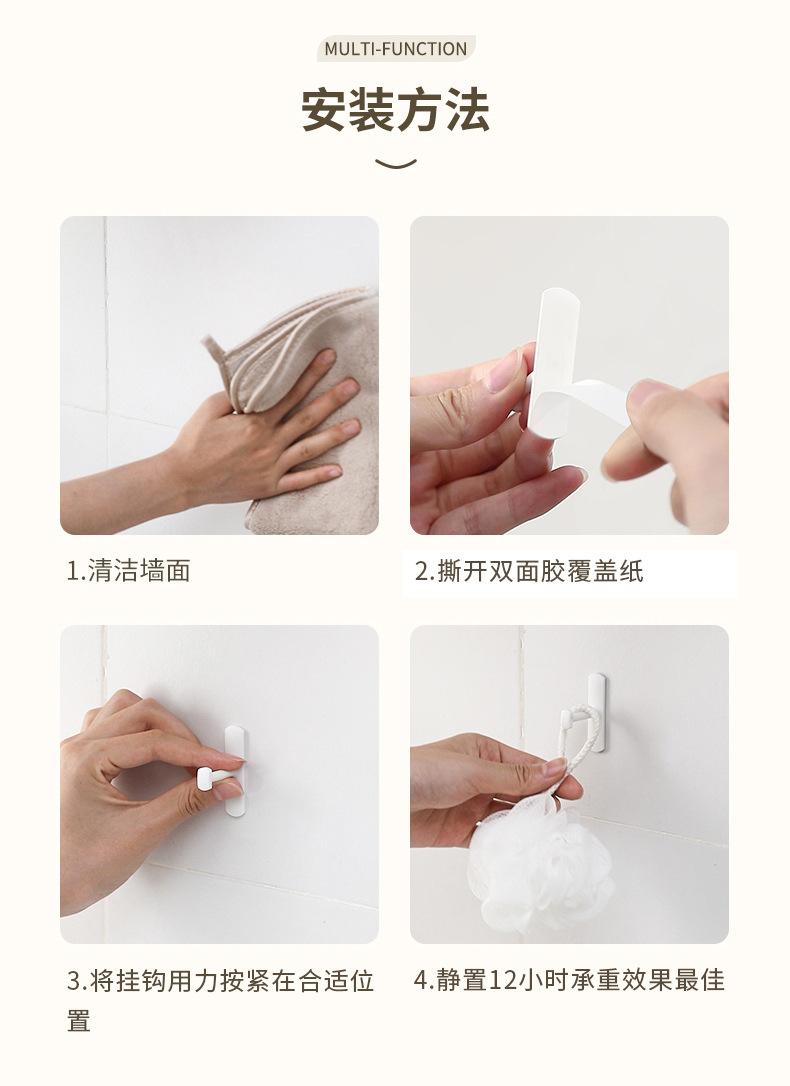 MULTI-FUNCTION

安装方法

1.清洁墙面

2.撕开双面胶覆盖纸

3.将挂钩用力按紧在合适位置

4.静置12小时承重效果最佳