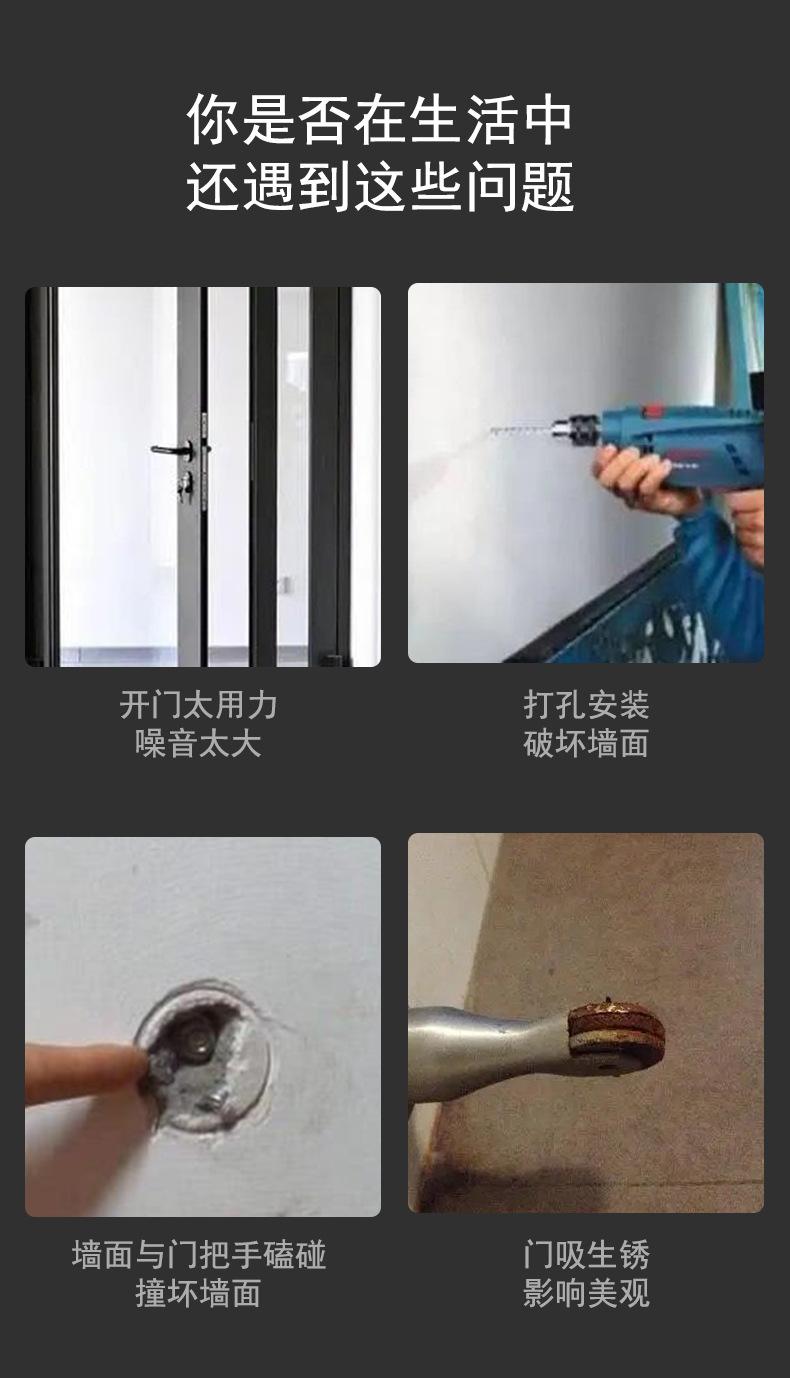 你是否在生活中
还遇到这些问题

开门太用力
噪音太大

打孔安装
破坏墙面

墙面与门把手磕碰
撞坏墙面

门吸生锈
影响美观