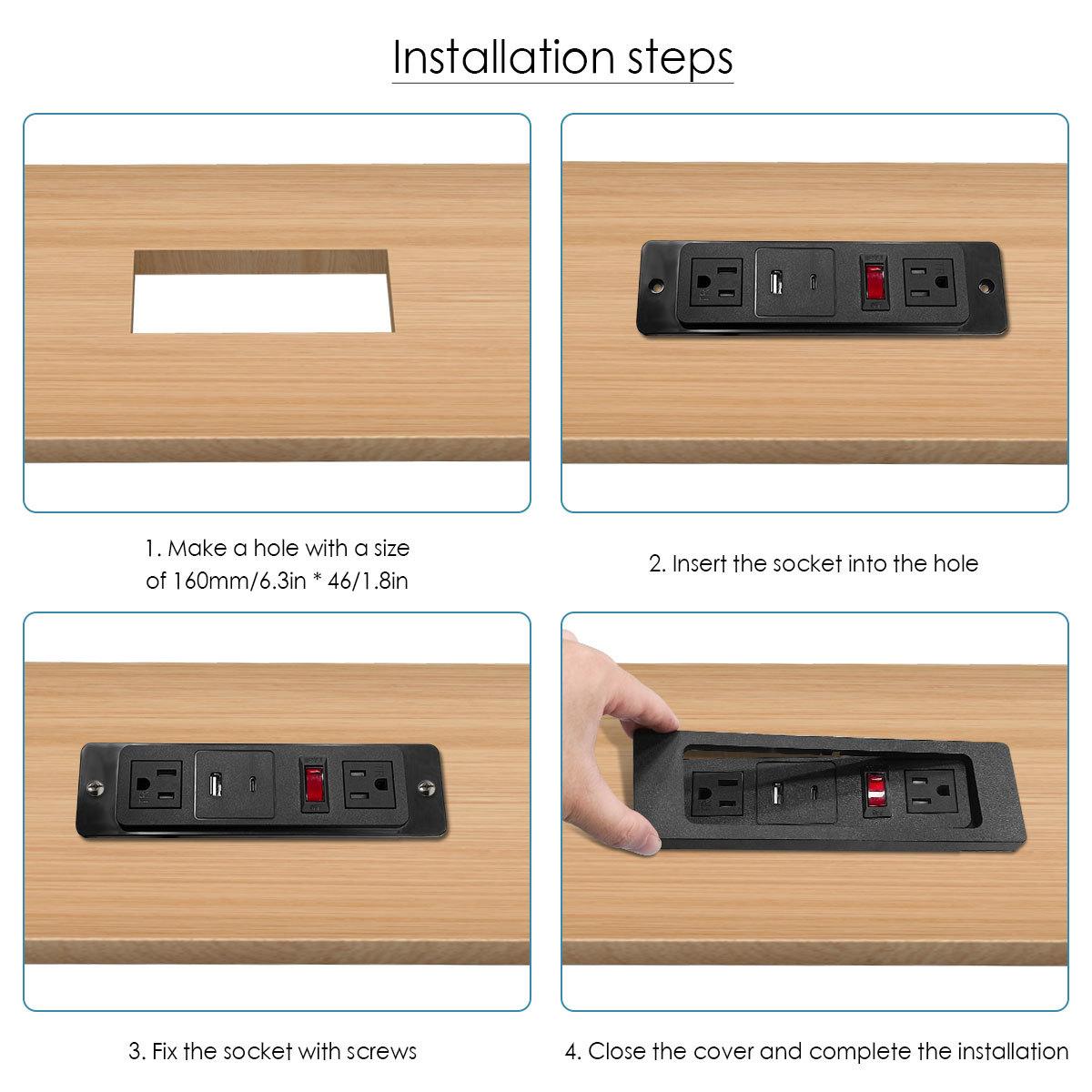 Installation steps

1. Make a hole with a size of 160mm/6.3in * 46/1.8in

2. Insert the socket into the hole

3. Fix the socket with screws

4. Close the cover and complete the installation