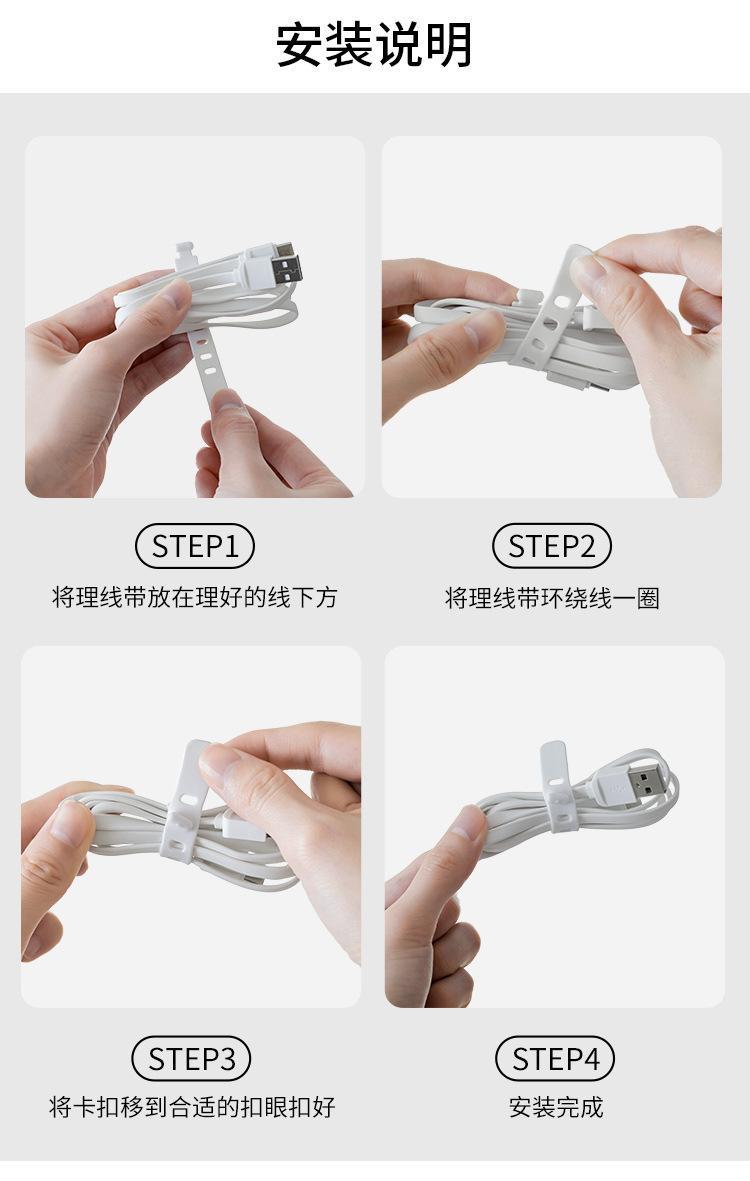 安装说明

STEP1
将理线带放在理好的线下方

STEP2
将理线带环绕线一圈

STEP3
将卡扣移到合适的扣眼扣好

STEP4
安装完成