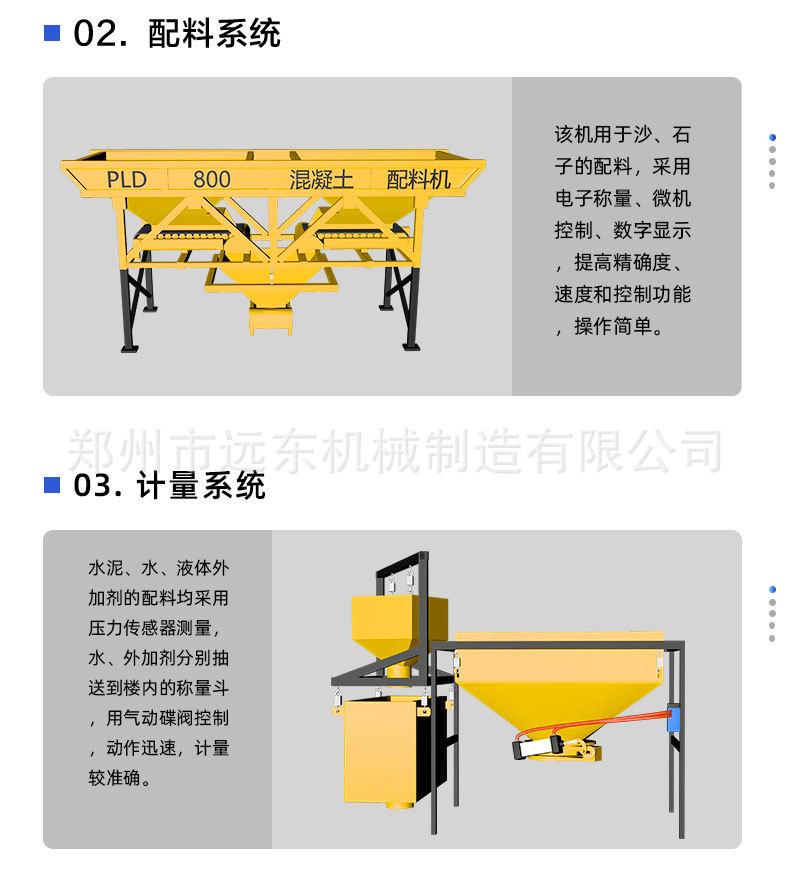 02. 配料系统

PLD 800 混凝土 配料机

该机用于沙、石子的配料，采用电子称量、微机控制、数字显示，提高精确度、速度和控制功能，操作简单。

郑州市远东机械制造有限公司

03. 计量系统

水泥、水、液体外加剂的配料均采用压力传感器测量，水、外加剂分别抽送到楼内的称量斗，用气动碟阀控制，动作迅速，计量较准确。