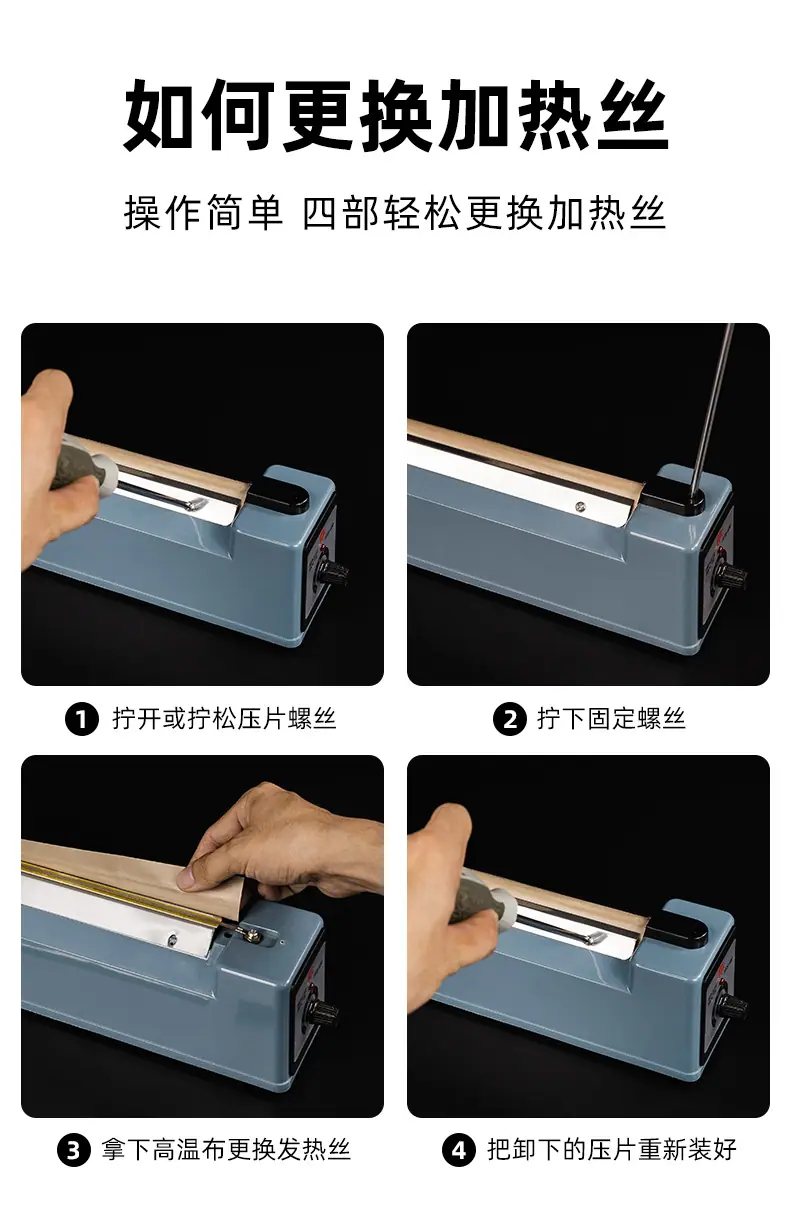 如何更换加热丝

操作简单 四部轻松更换加热丝

1 拧开或拧松压片螺丝

2 拧下固定螺丝

3 拿下高温布更换发热丝

4 把卸下的压片重新装好