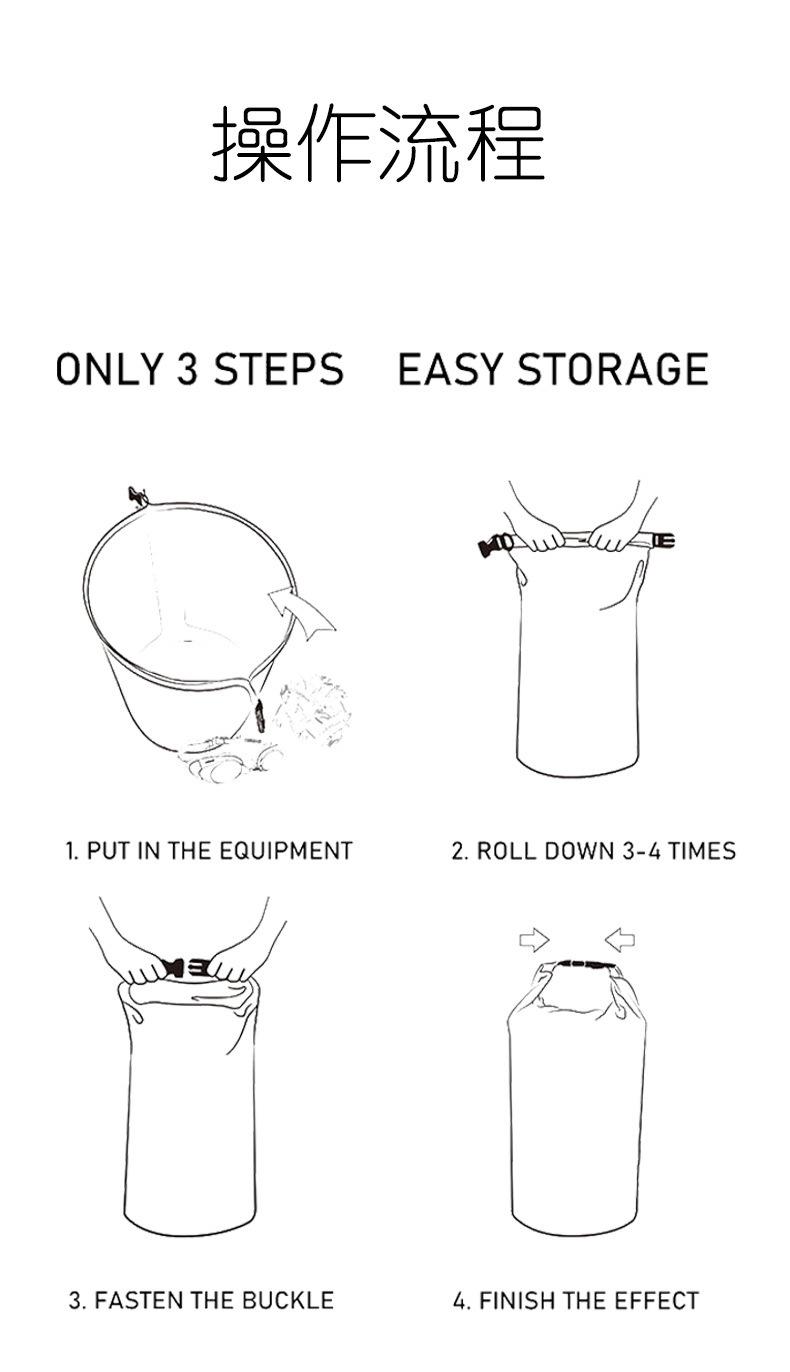 操作流程

ONLY 3 STEPS EASY STORAGE

1. PUT IN THE EQUIPMENT

2. ROLL DOWN 3-4 TIMES

3. FASTEN THE BUCKLE

4. FINISH THE EFFECT