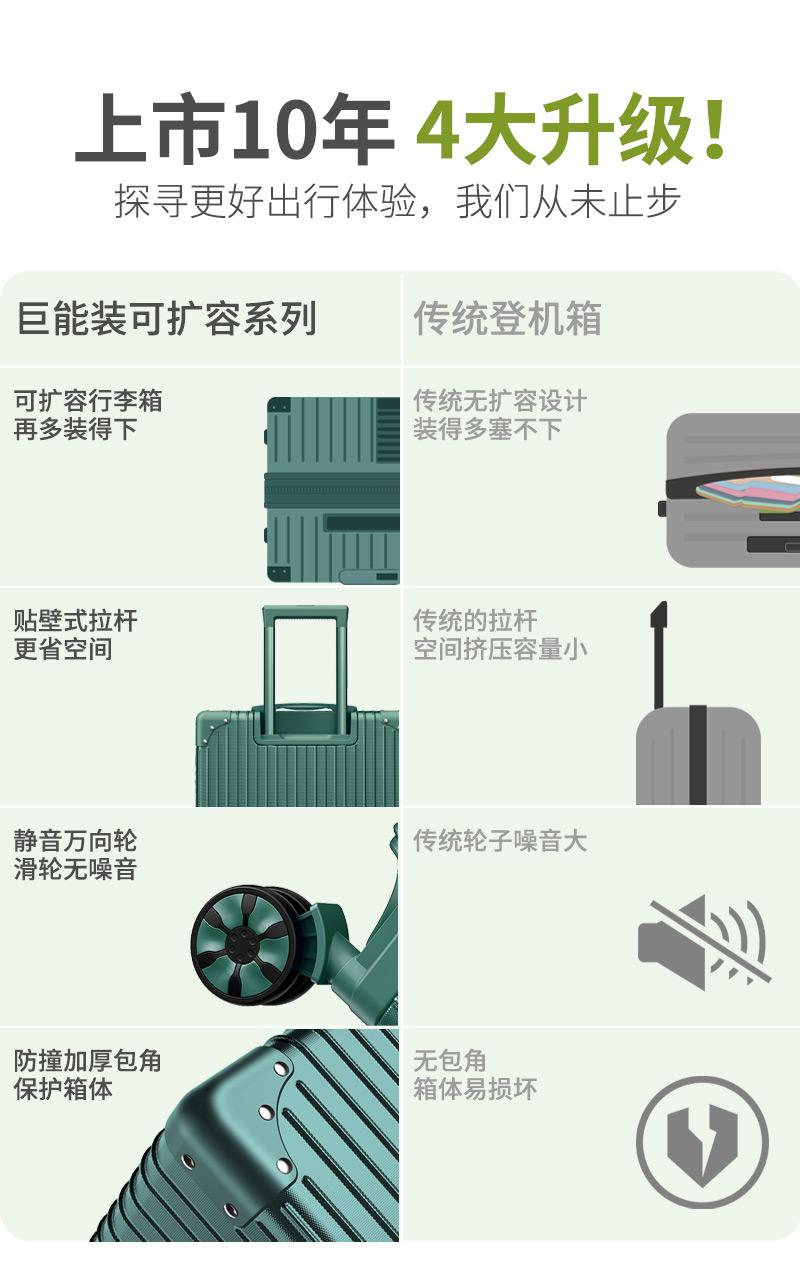 上市10年 4大升级！
探寻更好出行体验，我们从未止步

| 巨能装可扩容系列 | 传统登机箱 |
|---|---|
| 可扩容行李箱 再多装得下 | 传统无扩容设计 装得多塞不下 |
| 贴壁式拉杆 更省空间 | 传统的拉杆 空间挤压容量小 |
| 静音万向轮 滑轮无噪音 | 传统轮子噪音大 |
| 防撞加厚包角 保护箱体 | 无包角 箱体易损坏 |