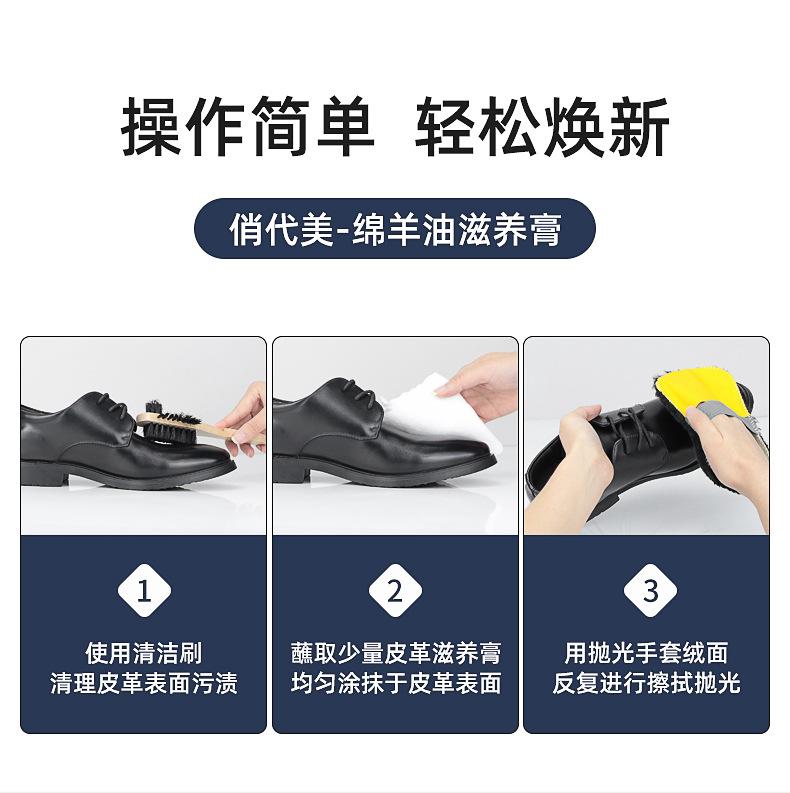 操作简单 轻松焕新

俏代美-绵羊油滋养膏

1

使用清洁刷
清理皮革表面污渍

2

蘸取少量皮革滋养膏
均匀涂抹于皮革表面

3

用抛光手套绒面
反复进行擦拭抛光