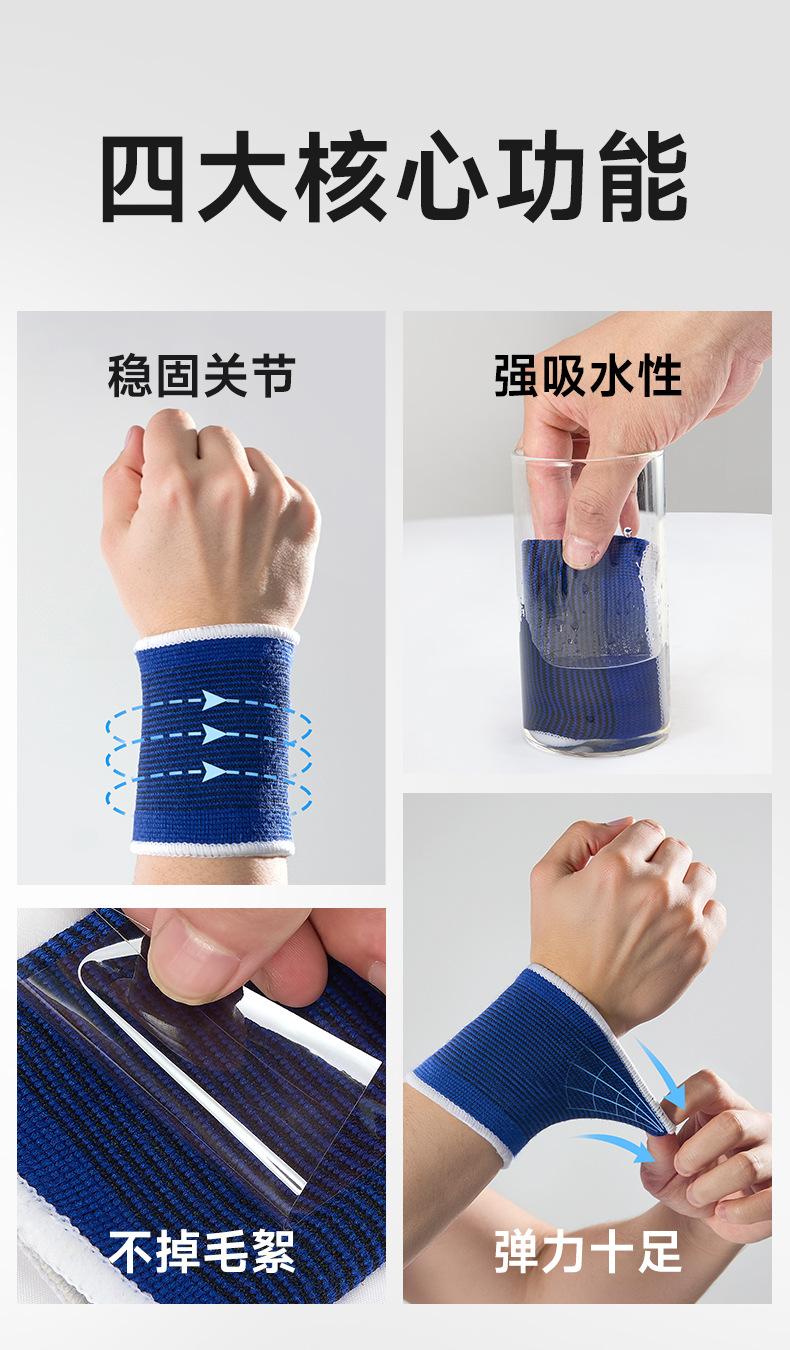 四大核心功能

稳固关节

强吸水性

不掉毛絮

弹力十足