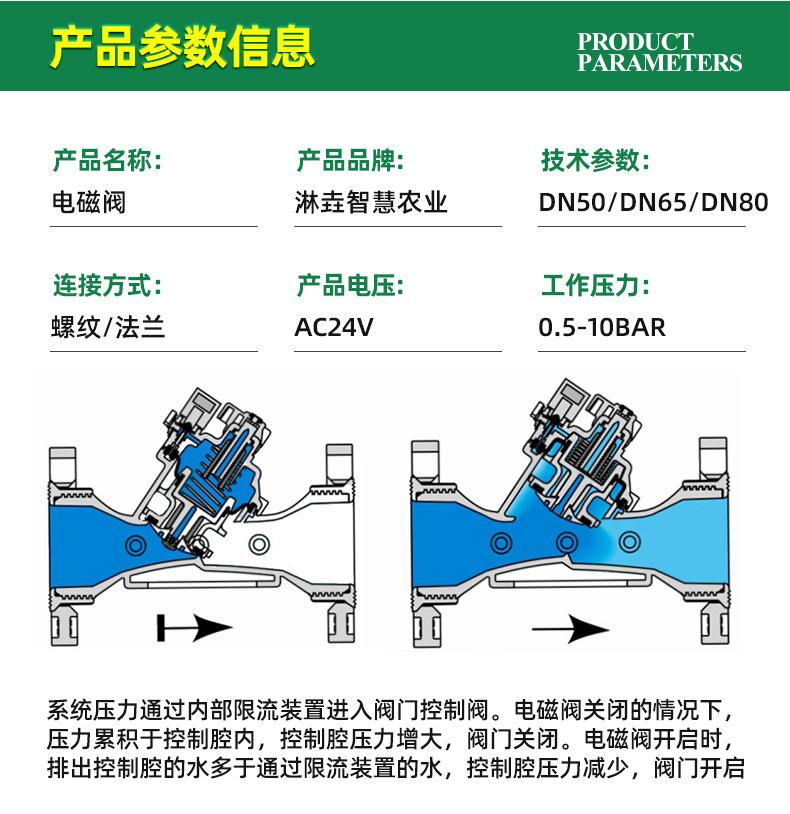 产品参数信息

PRODUCT PARAMETERS

产品名称:
电磁阀

产品品牌:
淋垚智慧农业

技术参数:
DN50/DN65/DN80

连接方式:
螺纹/法兰

产品电压:
AC24V

工作压力:
0.5-10BAR

系统压力通过内部限流装置进入阀门控制阀。电磁阀关闭的情况下，压力累积于控制腔内，控制腔压力增大，阀门关闭。电磁阀开启时，排出控制腔的水多于通过限流装置的水，控制腔压力减少，阀门开启