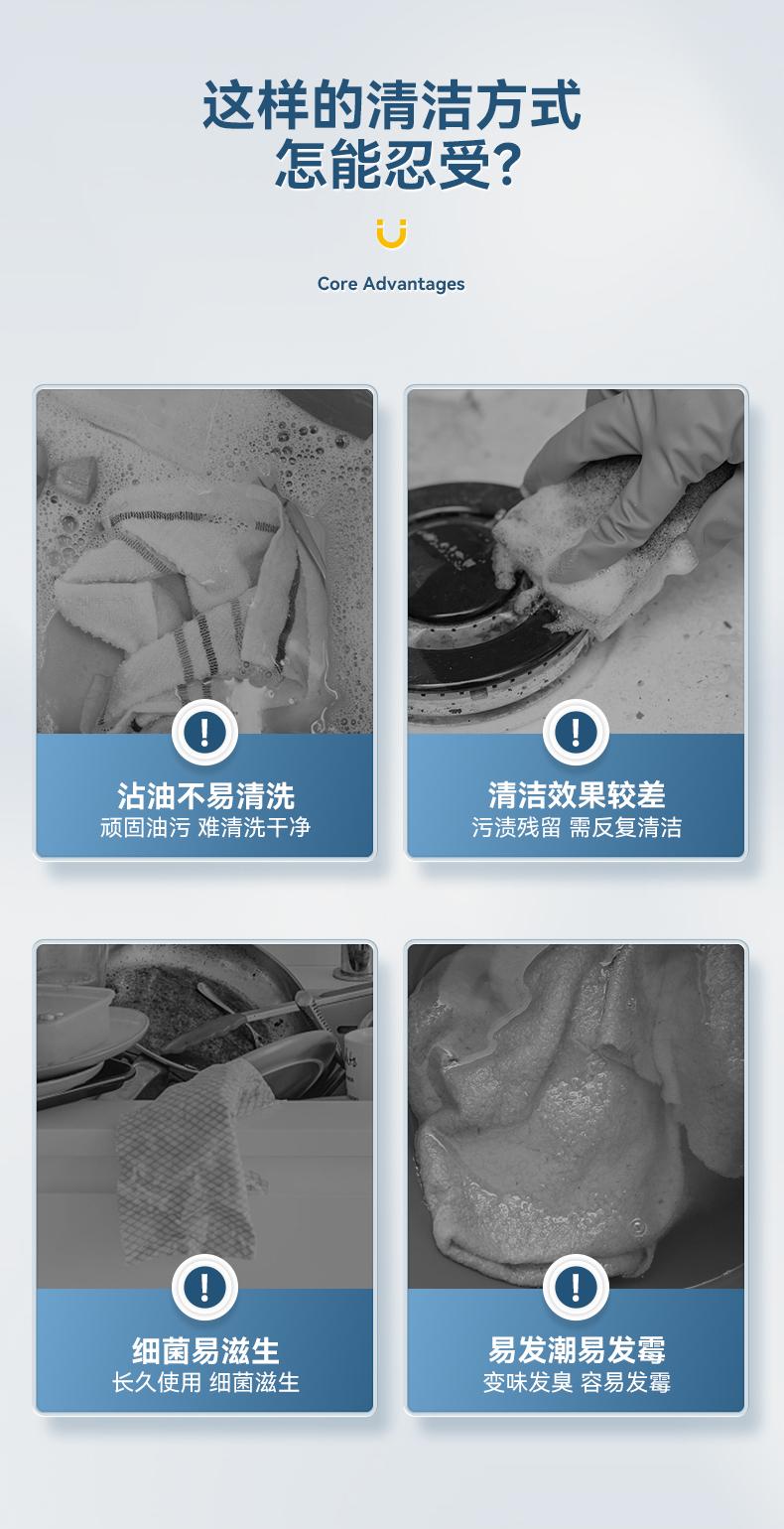 这样的清洁方式
怎能忍受?

Core Advantages

!
沾油不易清洗
顽固油污 难清洗干净

!
清洁效果较差
污渍残留 需反复清洁

!
细菌易滋生
长久使用 细菌滋生

!
易发潮易发霉
变味发臭 容易发霉