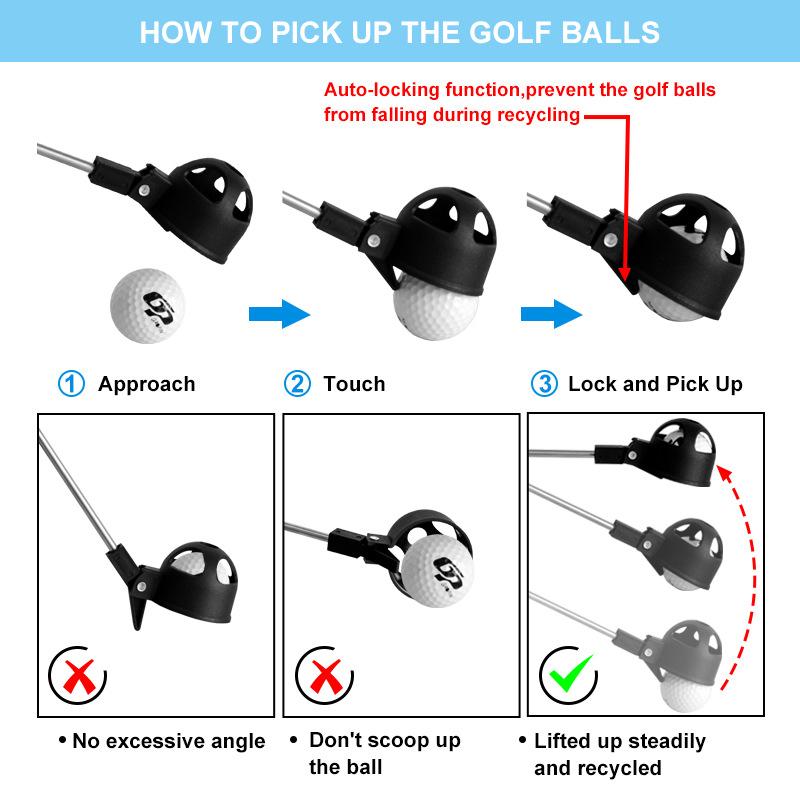 HOW TO PICK UP THE GOLF BALLS

Auto-locking function,prevent the golf balls from falling during recycling

① Approach

② Touch

③ Lock and Pick Up

• No excessive angle

• Don't scoop up the ball

• Lifted up steadily and recycled