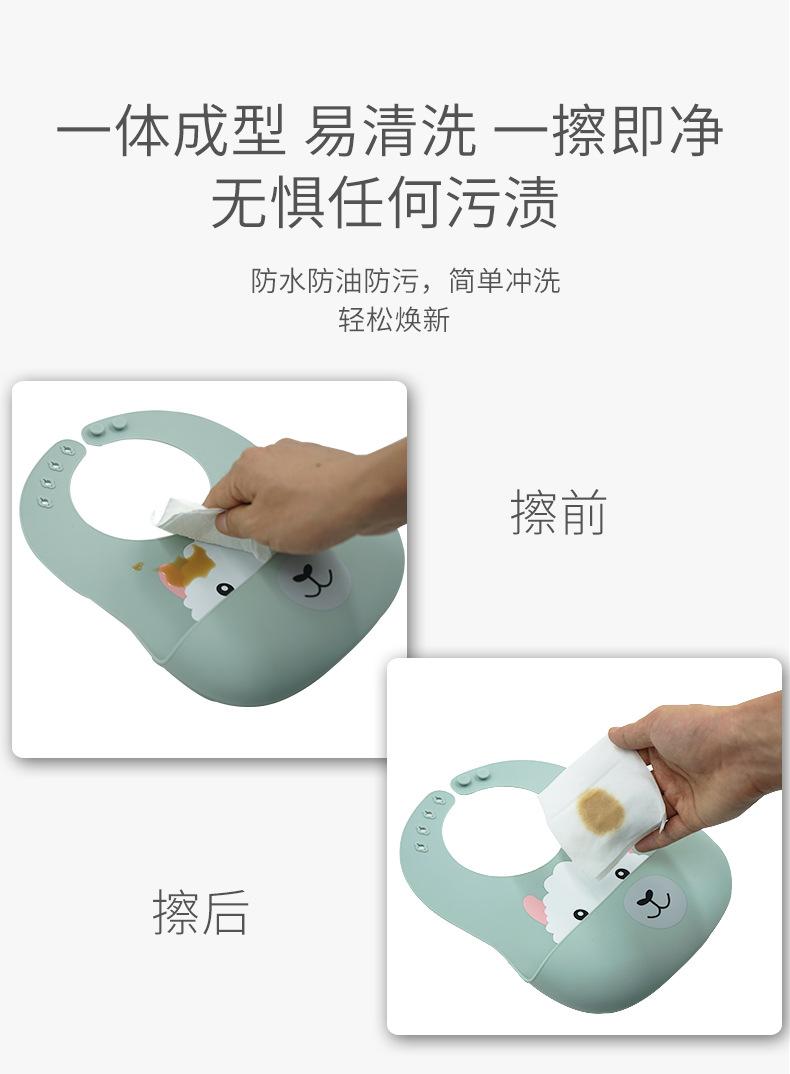 一体成型 易清洗 一擦即净
无惧任何污渍

防水防油防污，简单冲洗
轻松焕新

擦前

擦后