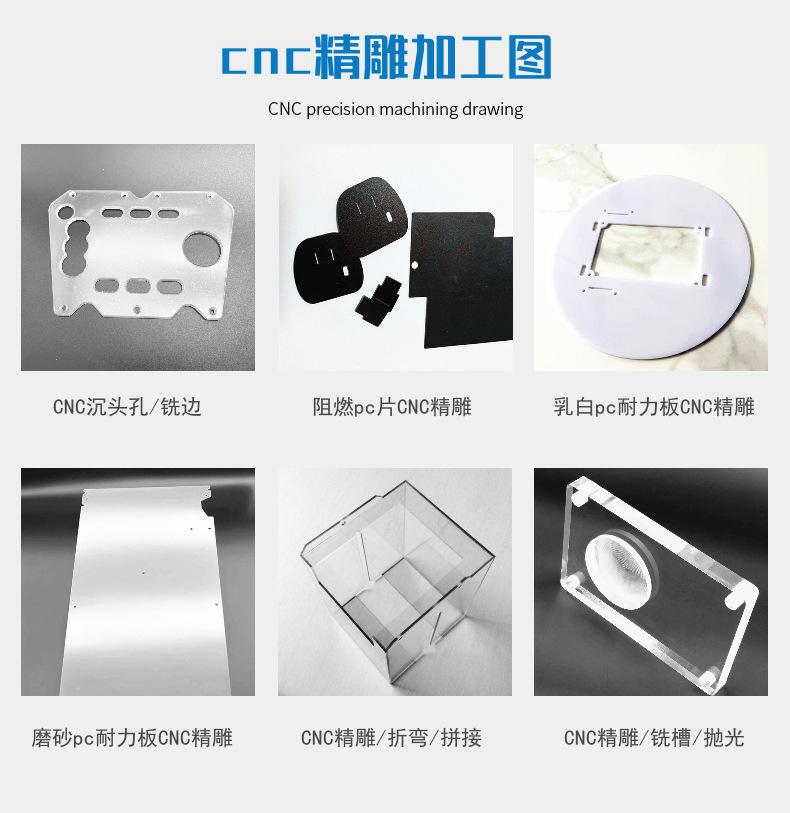 cnc精雕加工图

CNC precision machining drawing

CNC沉头孔/铣边

阻燃pc片CNC精雕

乳白pc耐力板CNC精雕

磨砂pc耐力板CNC精雕

CNC精雕/折弯/拼接

CNC精雕/铣槽/抛光