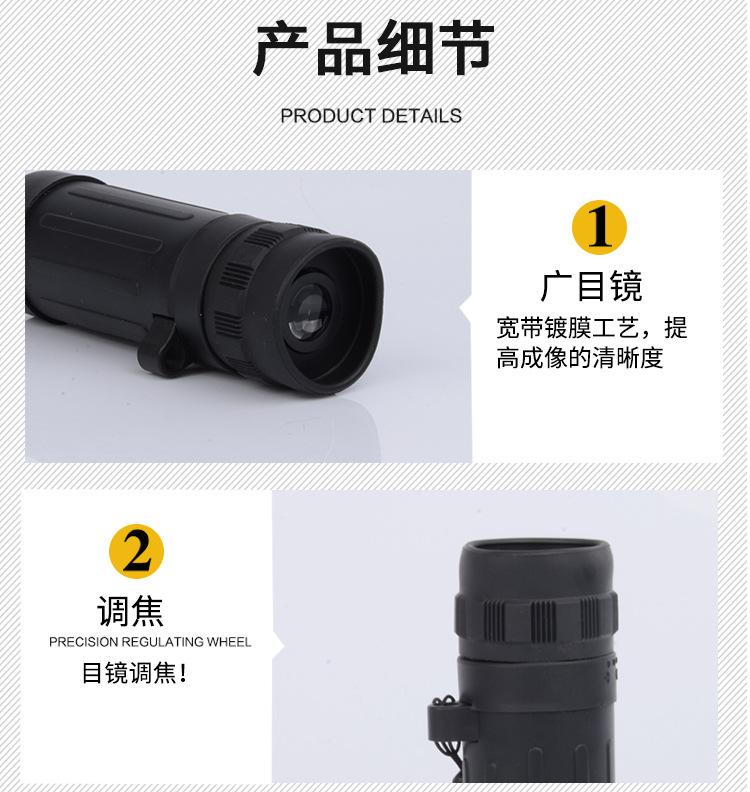 产品细节

PRODUCT DETAILS

1

广目镜

宽带镀膜工艺，提高成像的清晰度

2

调焦

PRECISION REGULATING WHEEL

目镜调焦！