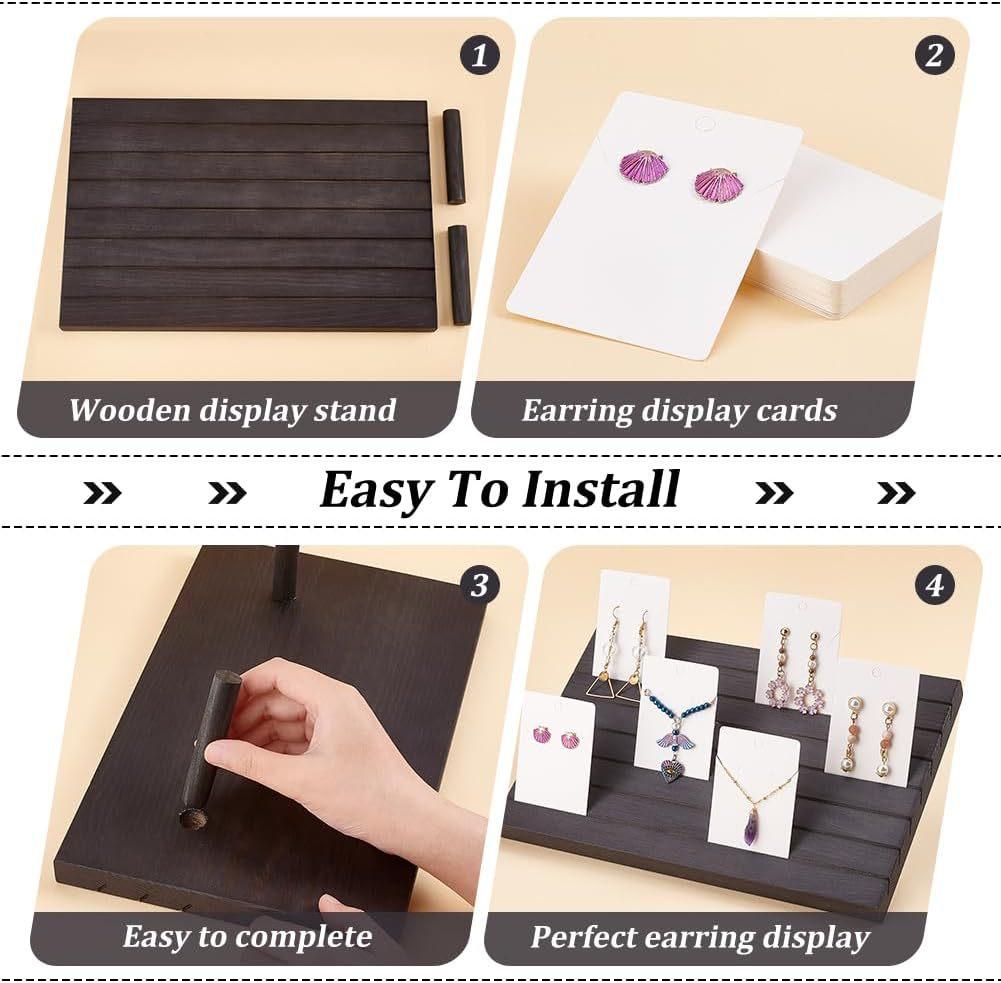 1

Wooden display stand

2

Earring display cards

» » Easy To Install » »

3

Easy to complete

4

Perfect earring display