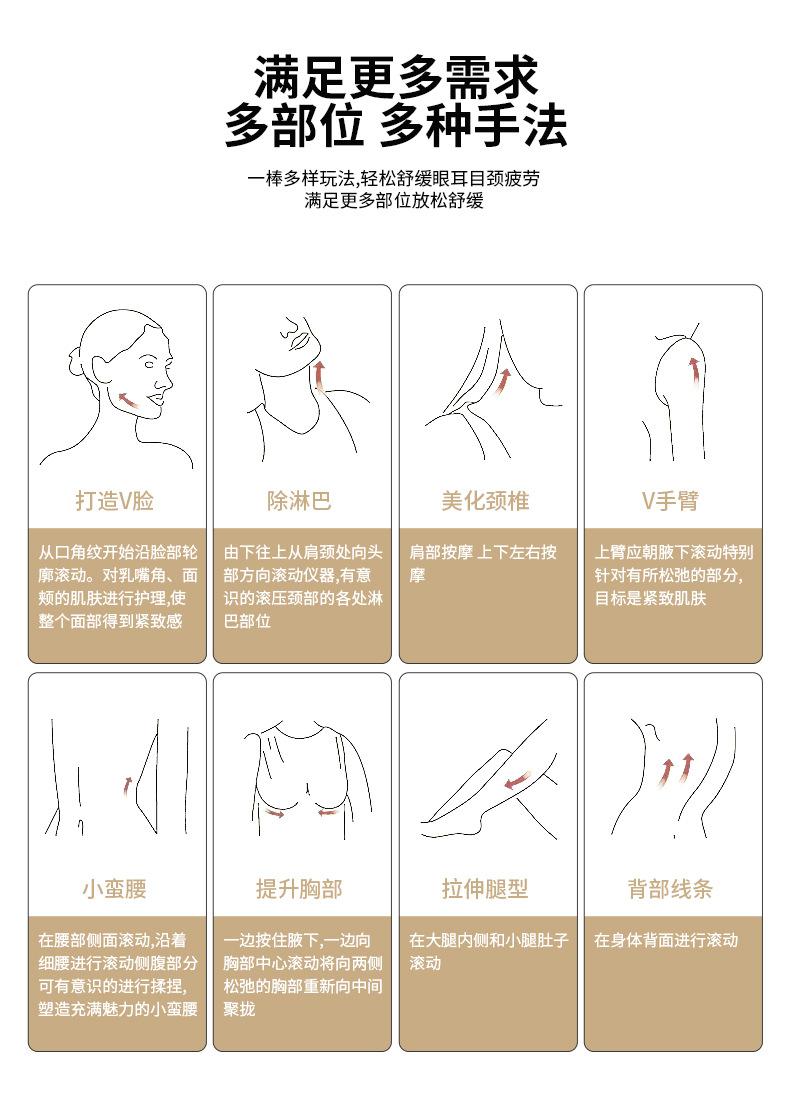 满足更多需求
多部位 多种手法

一棒多样玩法,轻松舒缓眼耳目颈疲劳
满足更多部位放松舒缓

打造V脸

从口角纹开始沿脸部轮廓滚动。对乳嘴角、面颊的肌肤进行护理,使整个面部得到紧致感

除淋巴

由下往上从肩颈处向头部方向滚动仪器,有意识的滚压颈部的各处淋巴部位

美化颈椎

肩部按摩 上下左右按摩

V手臂

上臂应朝腋下滚动特别针对有所松弛的部分,目标是紧致肌肤

小蛮腰

在腰部侧面滚动,沿着细腰进行滚动侧腹部分可有意识的进行揉捏,塑造充满魅力的小蛮腰

提升胸部

一边按住腋下,一边向胸部中心滚动将向两侧松弛的胸部重新向中间聚拢

拉伸腿型

在大腿内侧和小腿肚子滚动

背部线条

在身体背面进行滚动