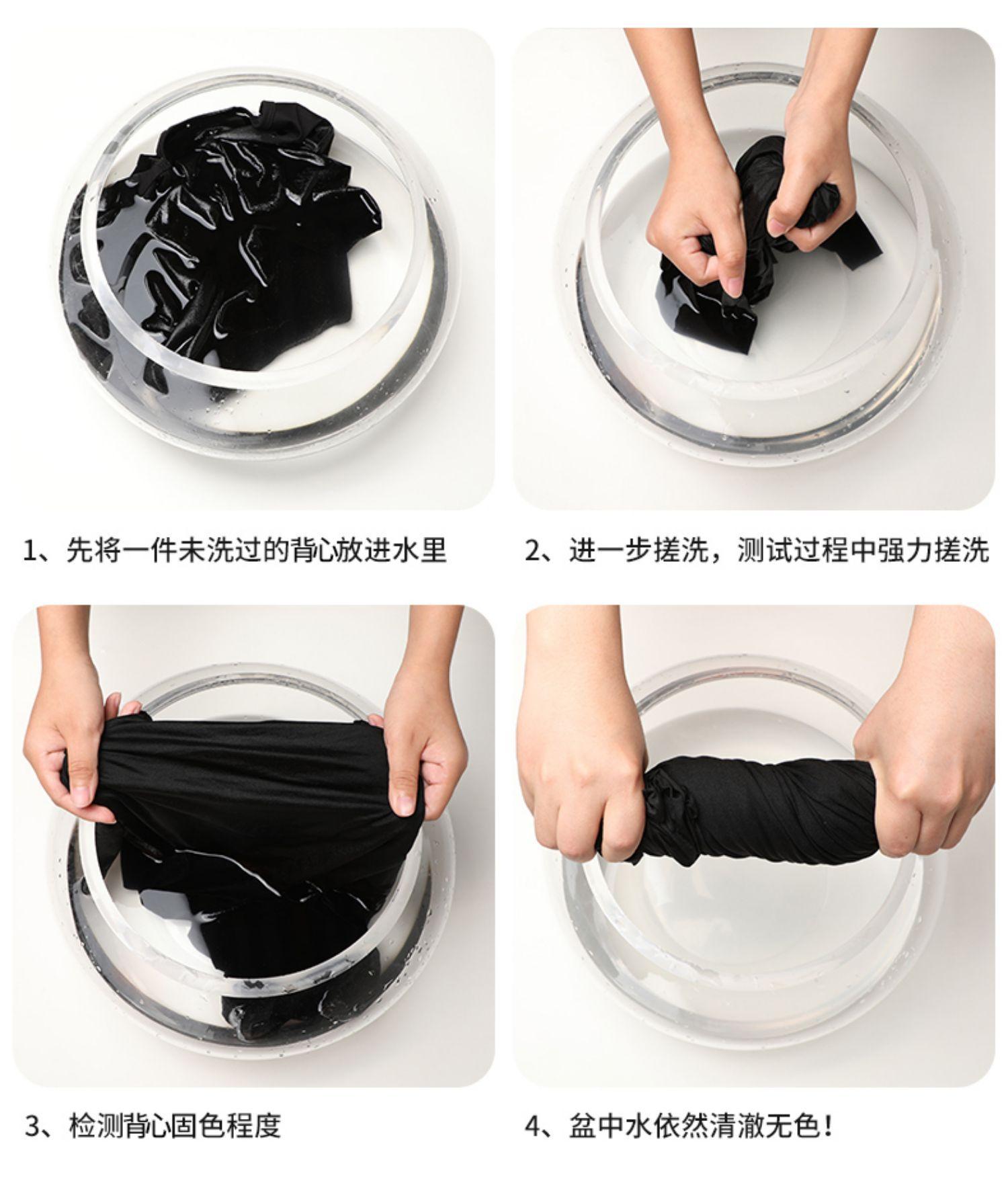 1、先将一件未洗过的背心放进水里

2、进一步搓洗，测试过程中强力搓洗

3、检测背心固色程度

4、盆中水依然清澈无色！