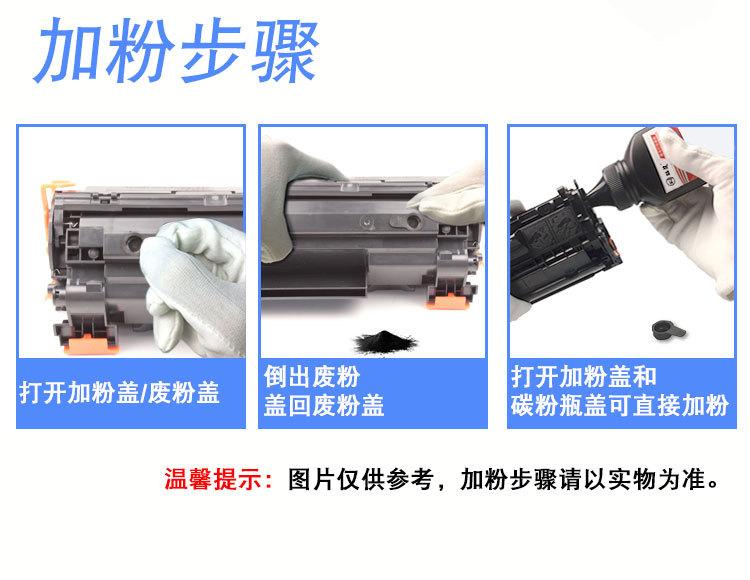 加粉步骤

打开加粉盖/废粉盖

倒出废粉
盖回废粉盖

打开加粉盖和
碳粉瓶盖可直接加粉

温馨提示：图片仅供参考，加粉步骤请以实物为准。