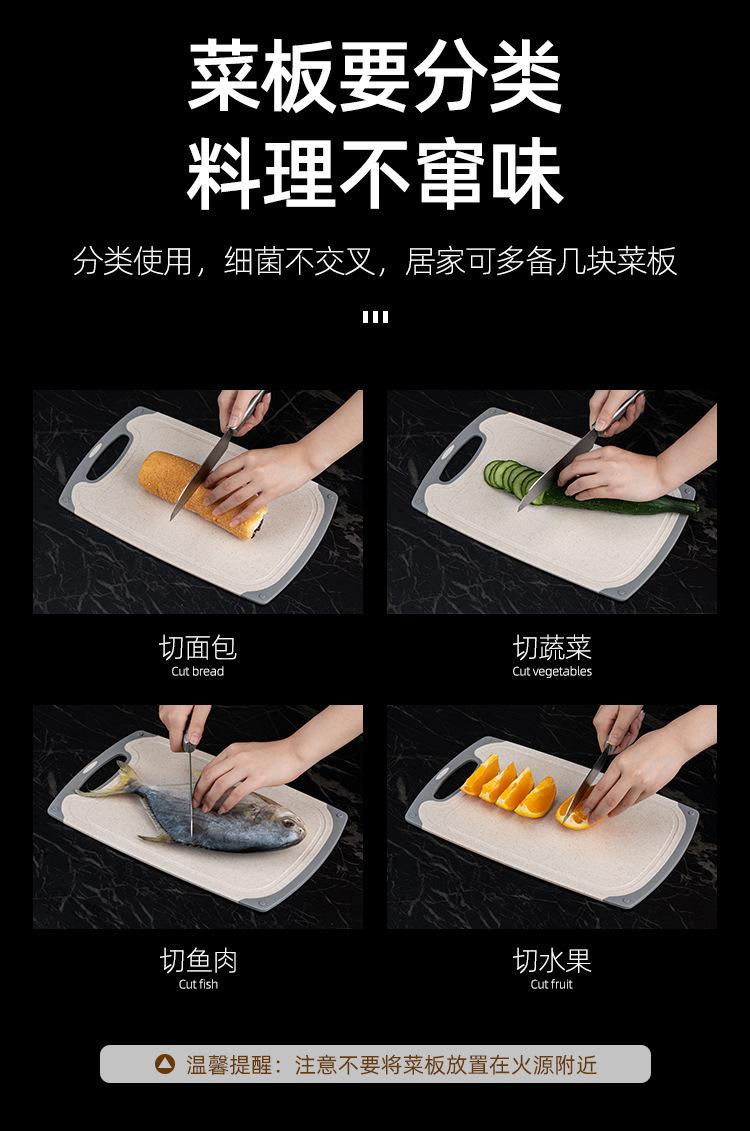 菜板要分类
料理不窜味

分类使用，细菌不交叉，居家可多备几块菜板

切面包
Cut bread

切蔬菜
Cut vegetables

切鱼肉
Cut fish

切水果
Cut fruit

温馨提醒：注意不要将菜板放置在火源附近