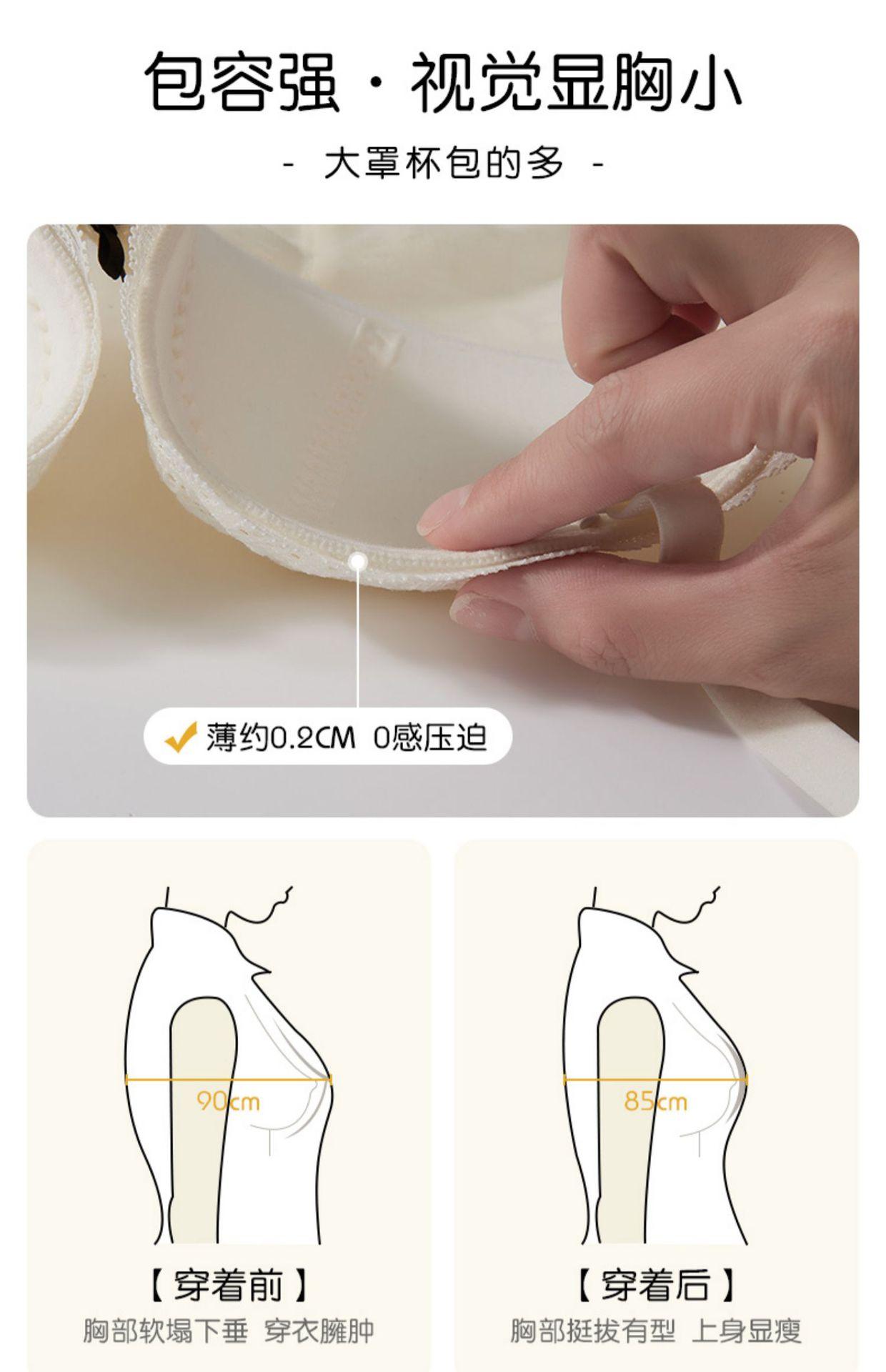 包容强 · 视觉显胸小

- 大罩杯包的多 -

薄约0.2CM 0感压迫

90cm

【穿着前】

胸部软塌下垂 穿衣臃肿

85cm

【穿着后】

胸部挺拔有型 上身显瘦