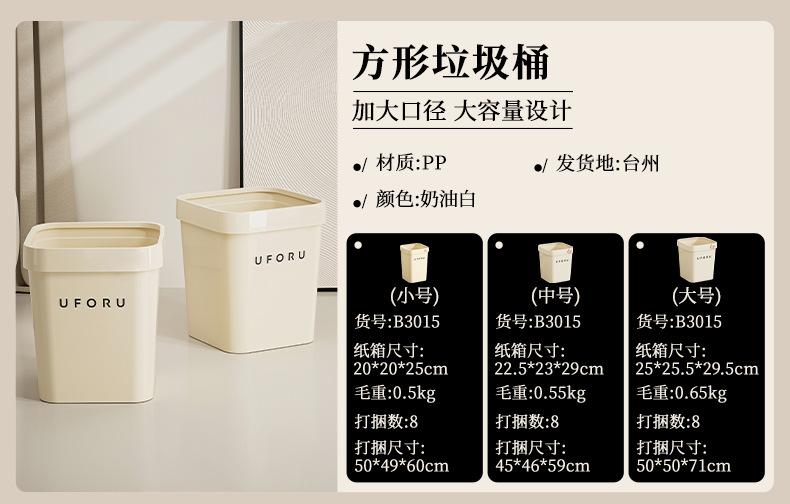 UFORU

UFORU

方形垃圾桶

加大口径 大容量设计

材质:PP

发货地:台州

颜色:奶油白

(小号)
货号:B3015
纸箱尺寸:
20*20*25cm
毛重:0.5kg
打捆数:8
打捆尺寸:
50*49*60cm

(中号)
货号:B3015
纸箱尺寸:
22.5*23*29cm
毛重:0.55kg
打捆数:8
打捆尺寸:
45*46*59cm

(大号)
货号:B3015
纸箱尺寸:
25*25.5*29.5cm
毛重:0.65kg
打捆数:8
打捆尺寸:
50*50*71cm