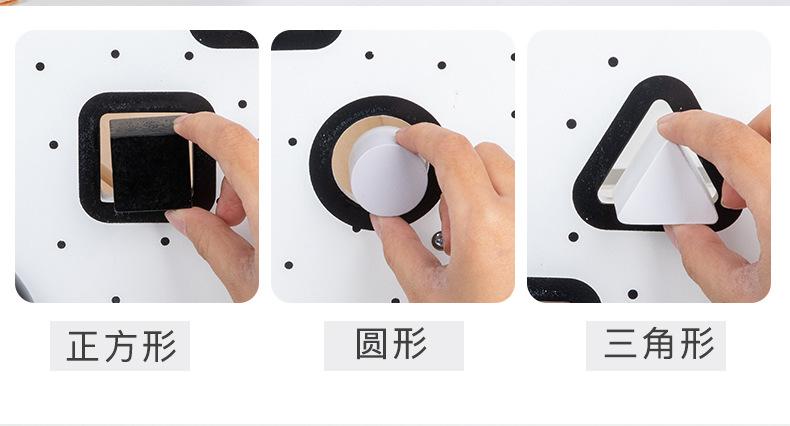 正方形

圆形

三角形