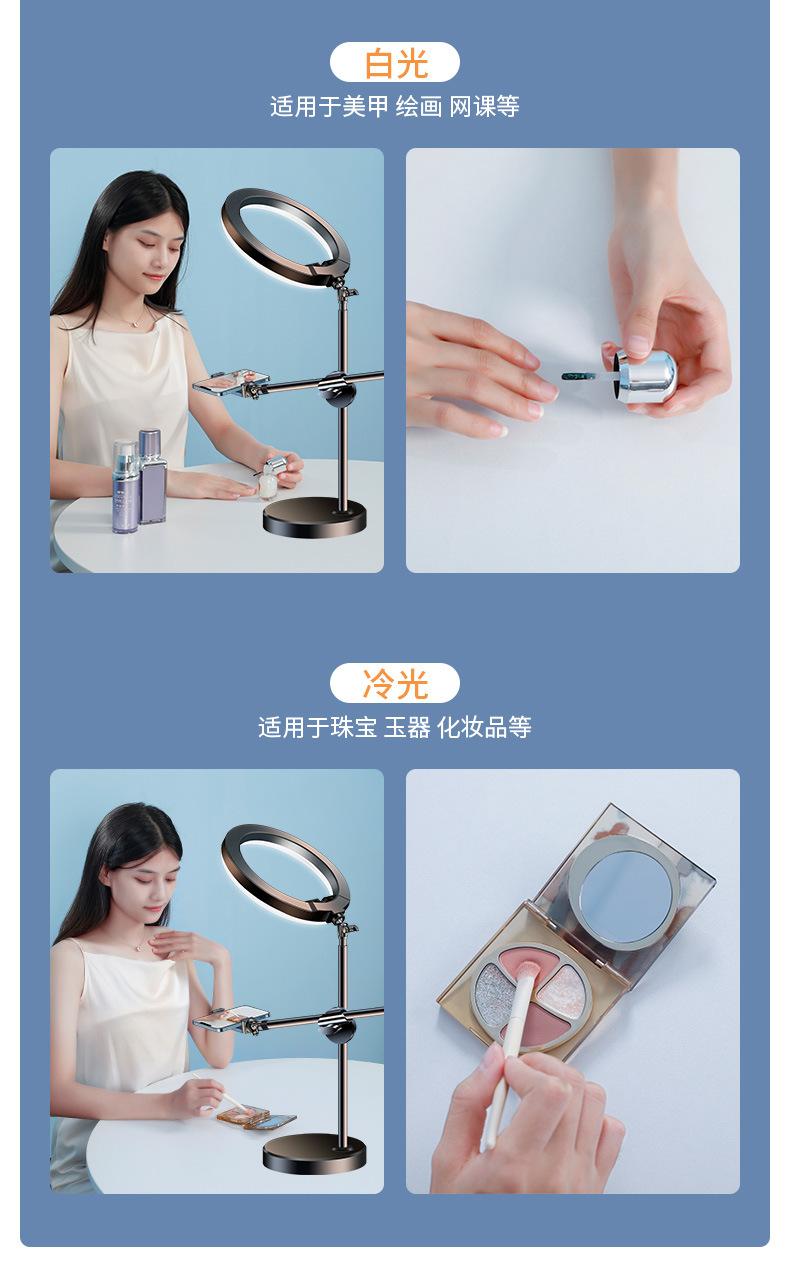 白光
适用于美甲 绘画 网课等

冷光
适用于珠宝 玉器 化妆品等