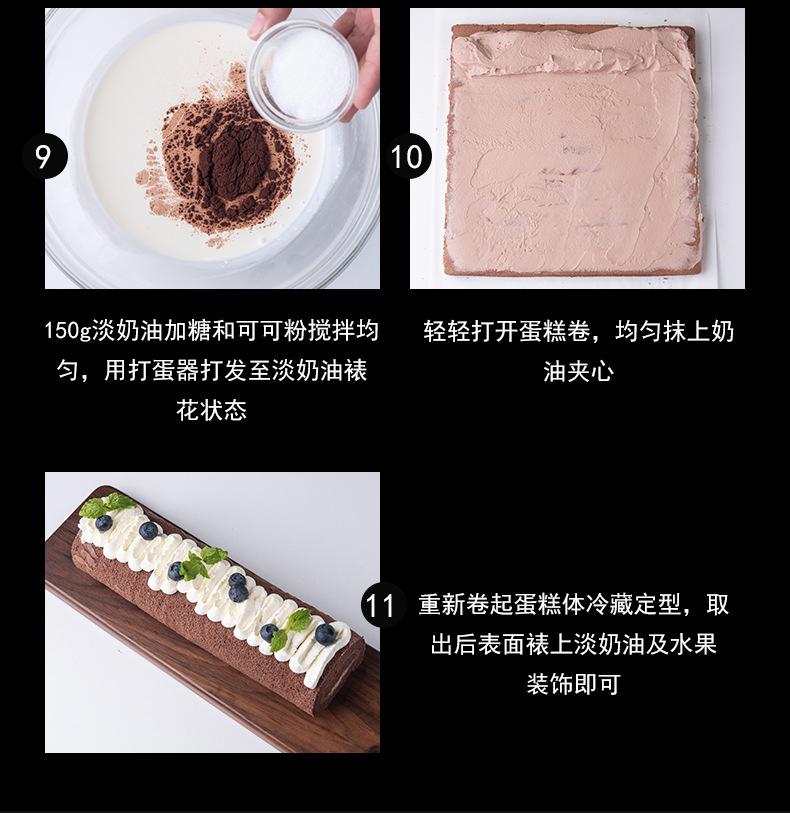 9

150g淡奶油加糖和可可粉搅拌均匀，用打蛋器打发至淡奶油裱花状态

10

轻轻打开蛋糕卷，均匀抹上奶油夹心

11

重新卷起蛋糕体冷藏定型，取出后表面裱上淡奶油及水果装饰即可